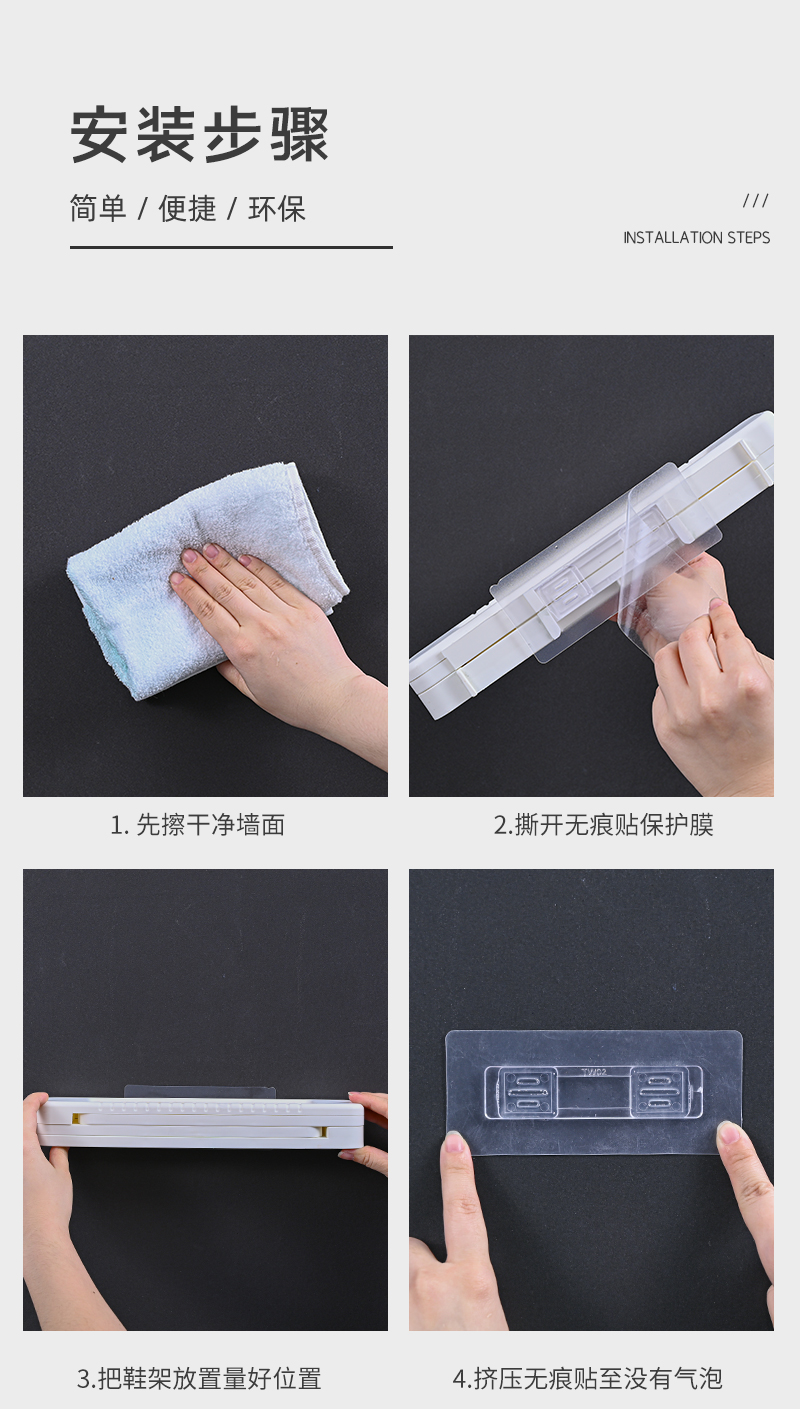 安装步骤

简单 / 便捷 / 环保

///
INSTALLATION STEPS

1. 先擦干净墙面

2.撕开无痕贴保护膜

3.把鞋架放置量好位置

4.挤压无痕贴至没有气泡