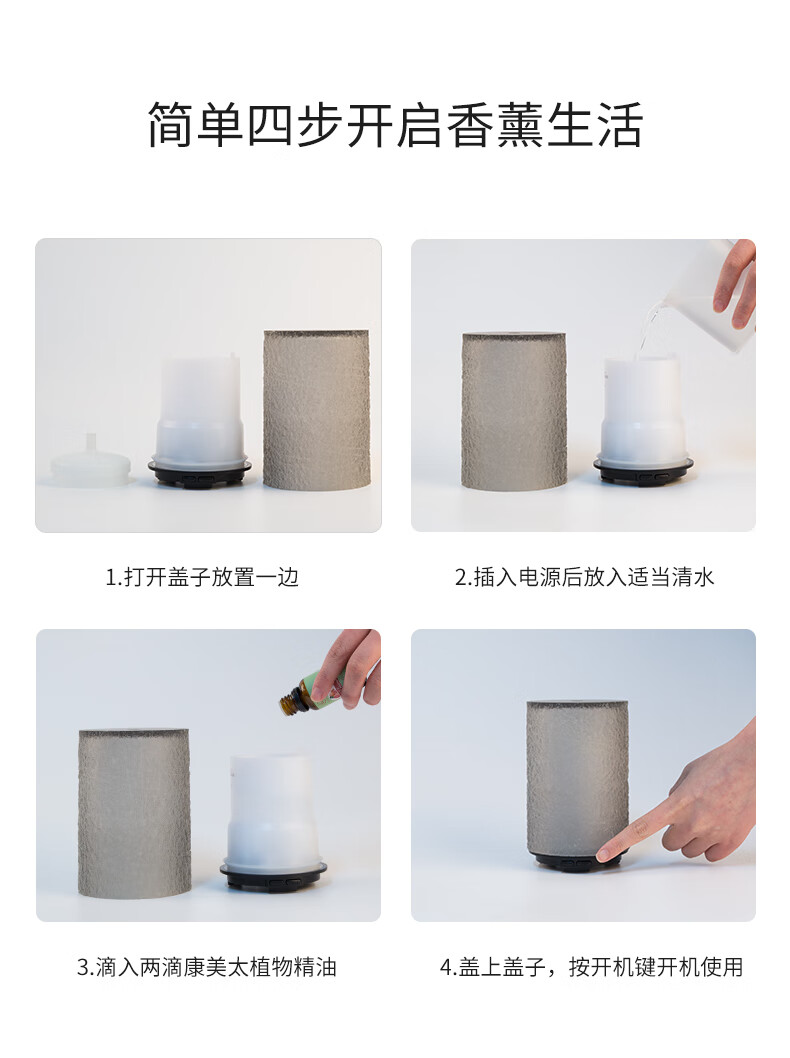 简单四步开启香薰生活

1.打开盖子放置一边

2.插入电源后放入适当清水

3.滴入两滴康美太植物精油

4.盖上盖子，按开机键开机使用