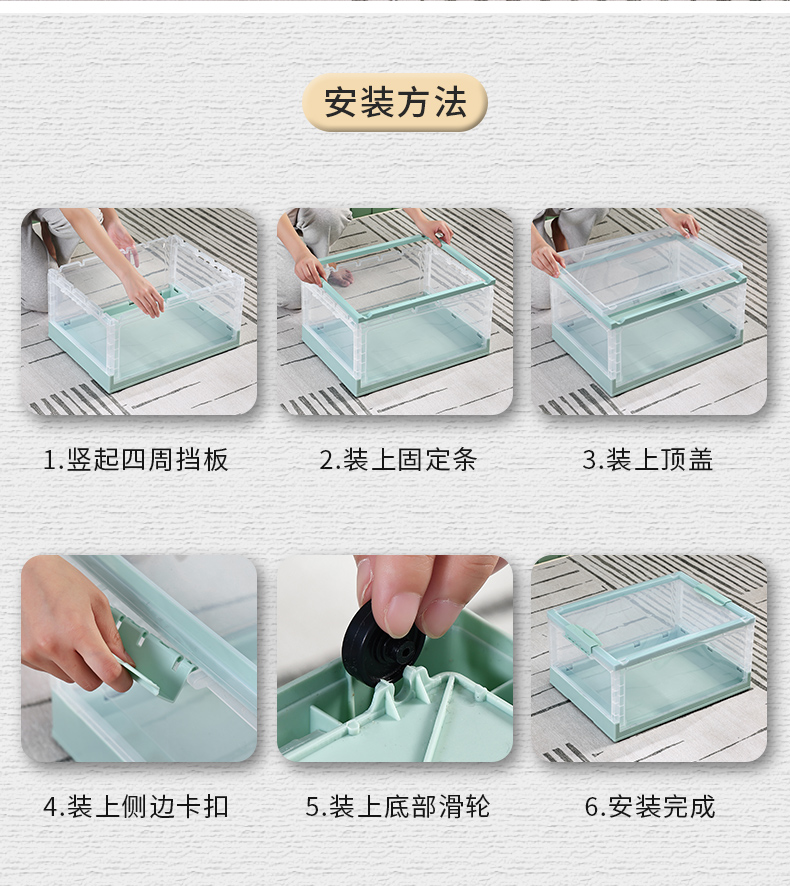 安装方法

1.竖起四周挡板

2.装上固定条

3.装上顶盖

4.装上侧边卡扣

5.装上底部滑轮

6.安装完成