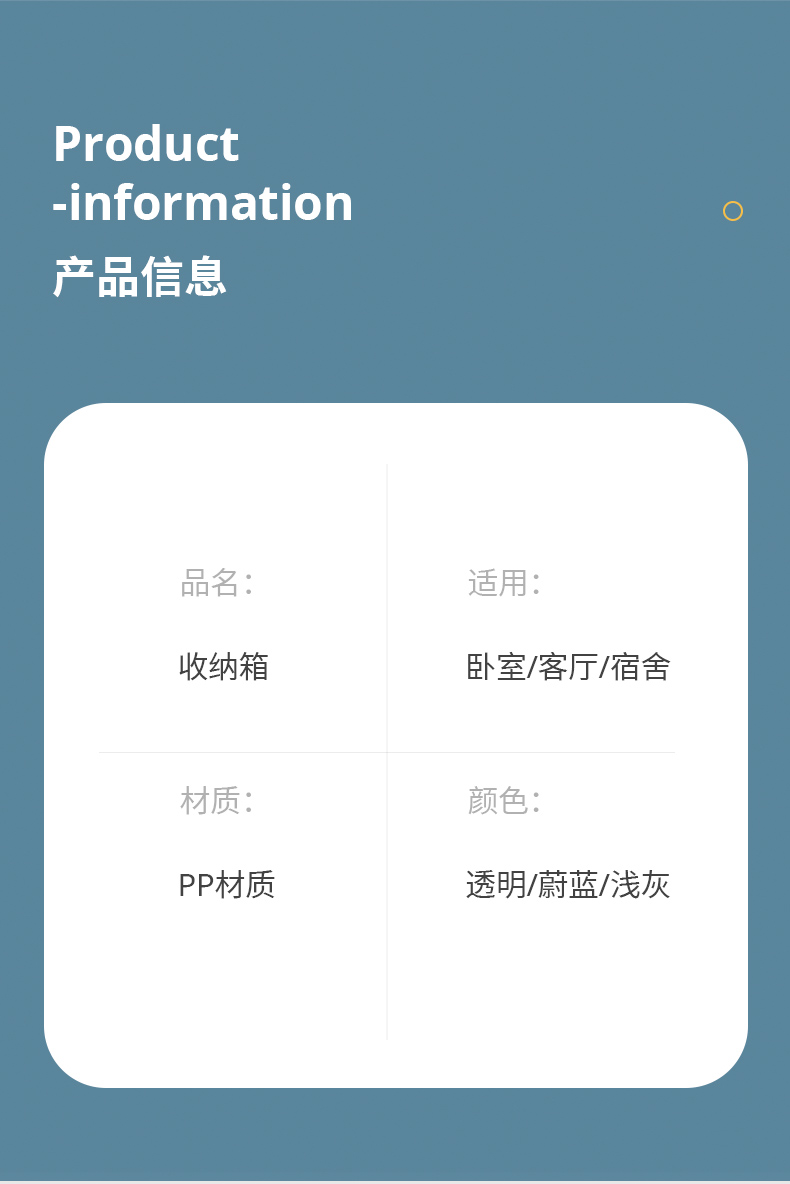 Product
-information
产品信息

品名:

收纳箱

适用:

卧室/客厅/宿舍

材质:

PP材质

颜色:

透明/蔚蓝/浅灰