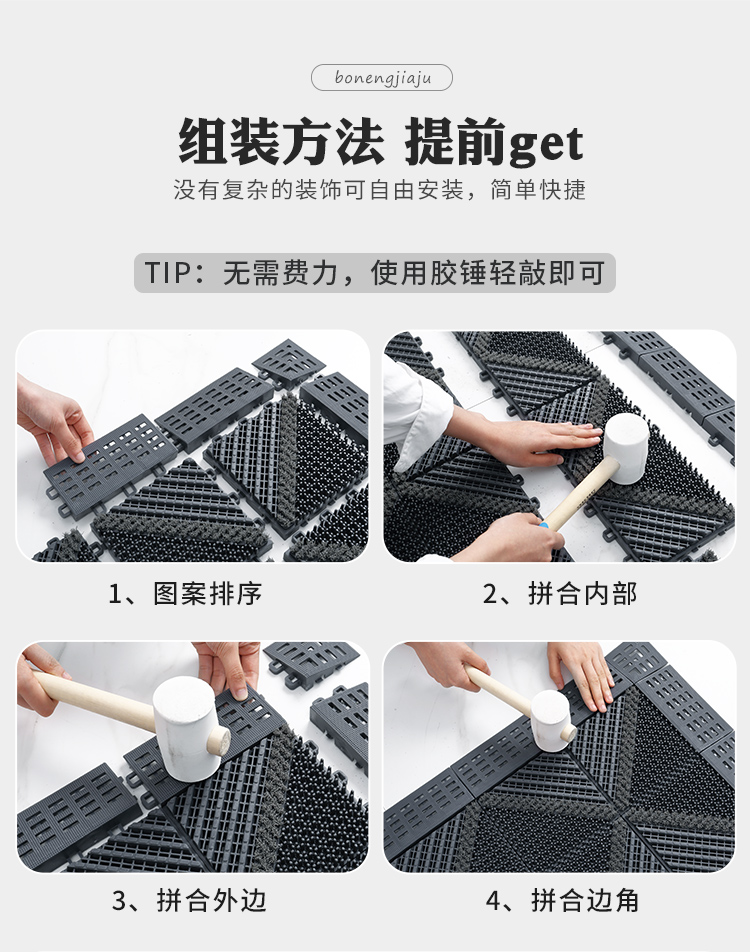 bonengjiaju

组装方法 提前get

没有复杂的装饰可自由安装，简单快捷

TIP：无需费力，使用胶锤轻敲即可

1、图案排序

2、拼合内部

3、拼合外边

4、拼合边角