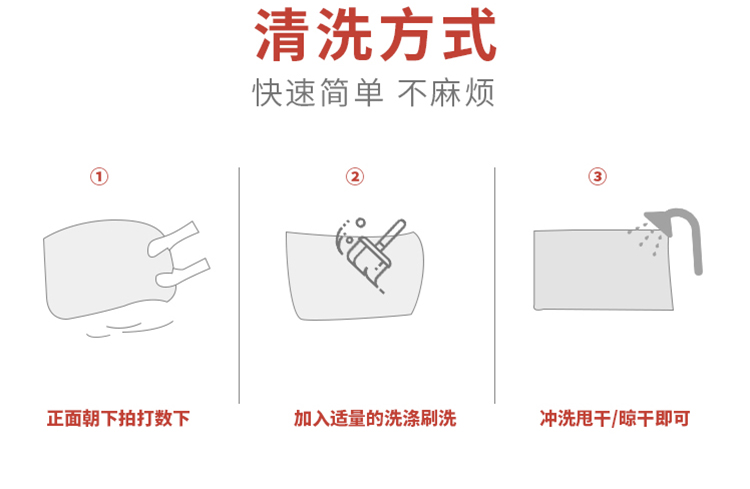 清洗方式
快速简单 不麻烦

①
正面朝下拍打数下

②
加入适量的洗涤刷洗

③
冲洗甩干/晾干即可