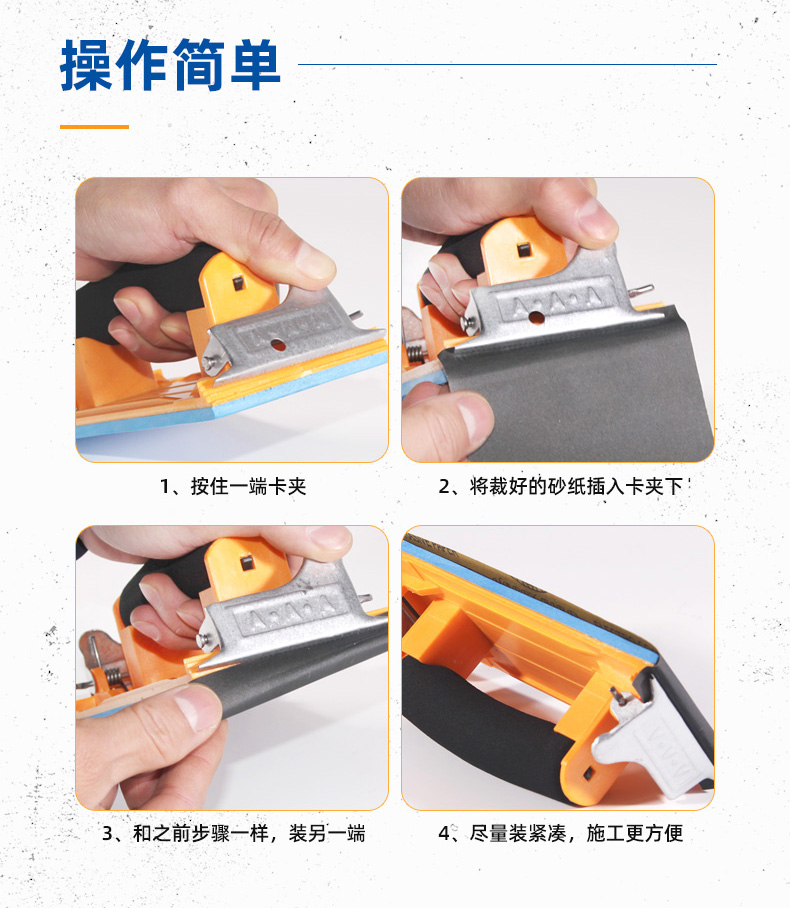 操作简单

1、按住一端卡夹

2、将裁好的砂纸插入卡夹下

3、和之前步骤一样，装另一端

4、尽量装紧凑，施工更方便