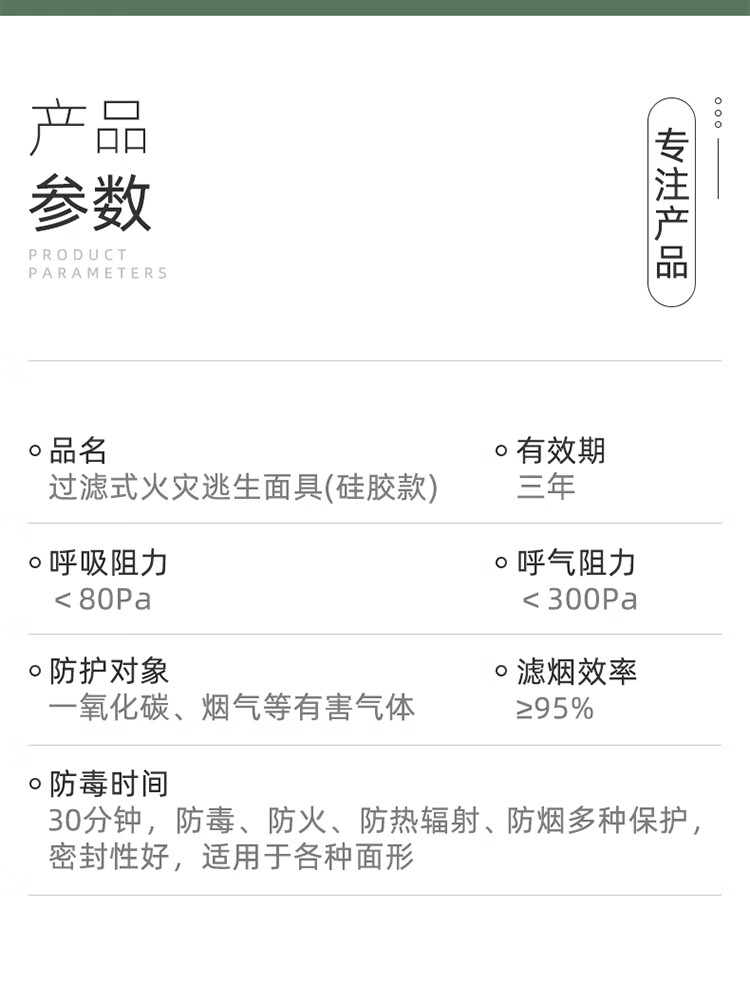 产品
参数
PRODUCT
PARAMETERS

专注产品

品名
过滤式火灾逃生面具(硅胶款)

有效期
三年

呼吸阻力
＜80Pa

呼气阻力
＜300Pa

防护对象
一氧化碳、烟气等有害气体

滤烟效率
≥95%

防毒时间
30分钟，防毒、防火、防热辐射、防烟多种保护，密封性好，适用于各种面形