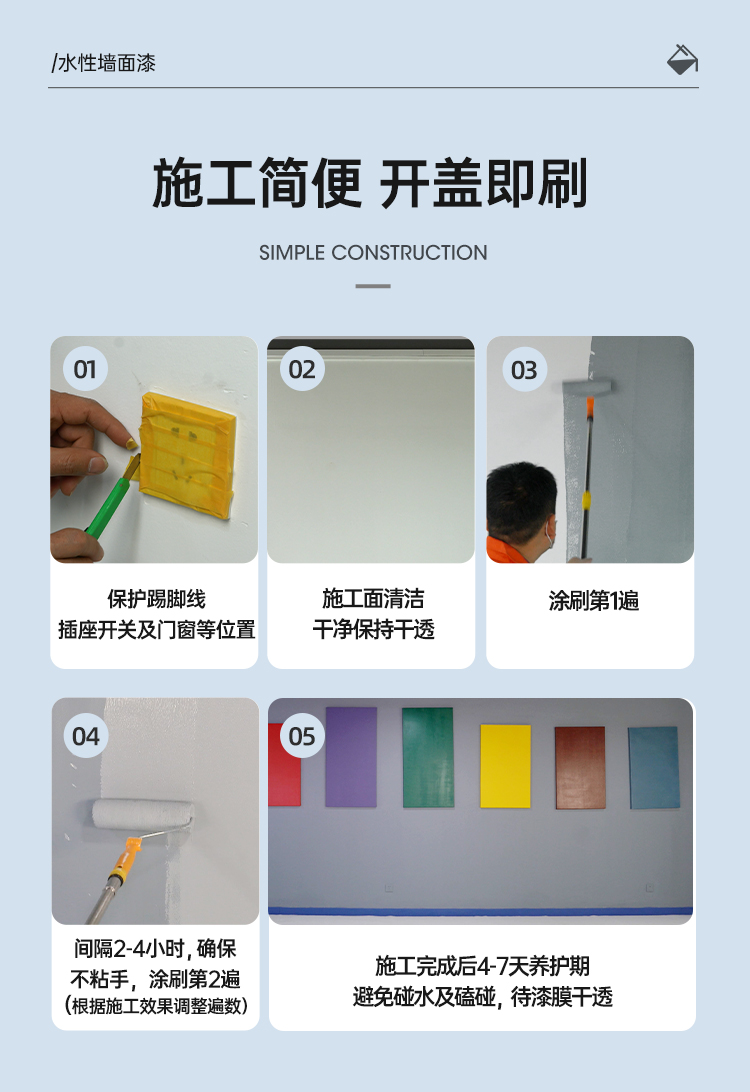 /水性墙面漆

施工简便 开盖即刷

SIMPLE CONSTRUCTION

01

保护踢脚线
插座开关及门窗等位置

02

施工面清洁
干净保持干透

03

涂刷第1遍

04

间隔2-4小时，确保不粘手，涂刷第2遍
（根据施工效果调整遍数）

05

施工完成后4-7天养护期
避免碰水及磕碰，待漆膜干透