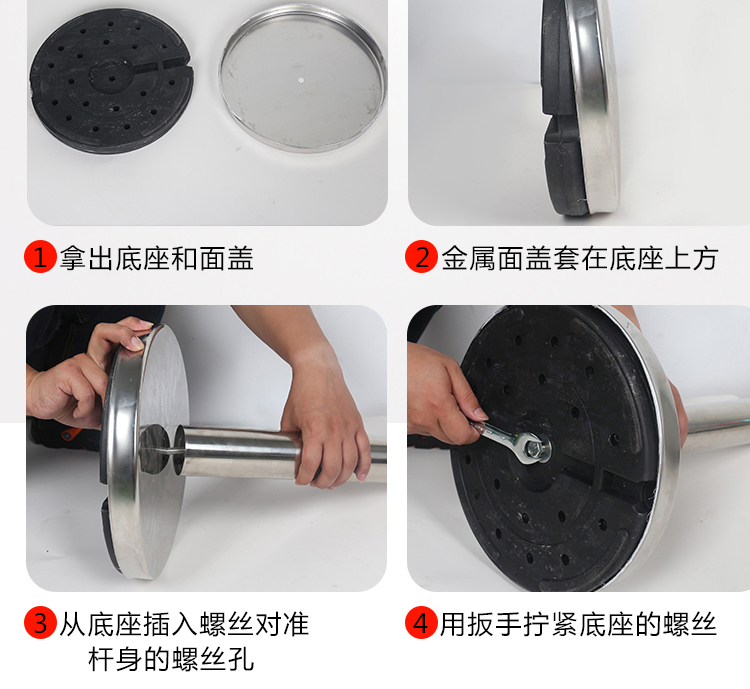 1 拿出底座和面盖

2 金属面盖套在底座上方

3 从底座插入螺丝对准杆身的螺丝孔

4 用扳手拧紧底座的螺丝