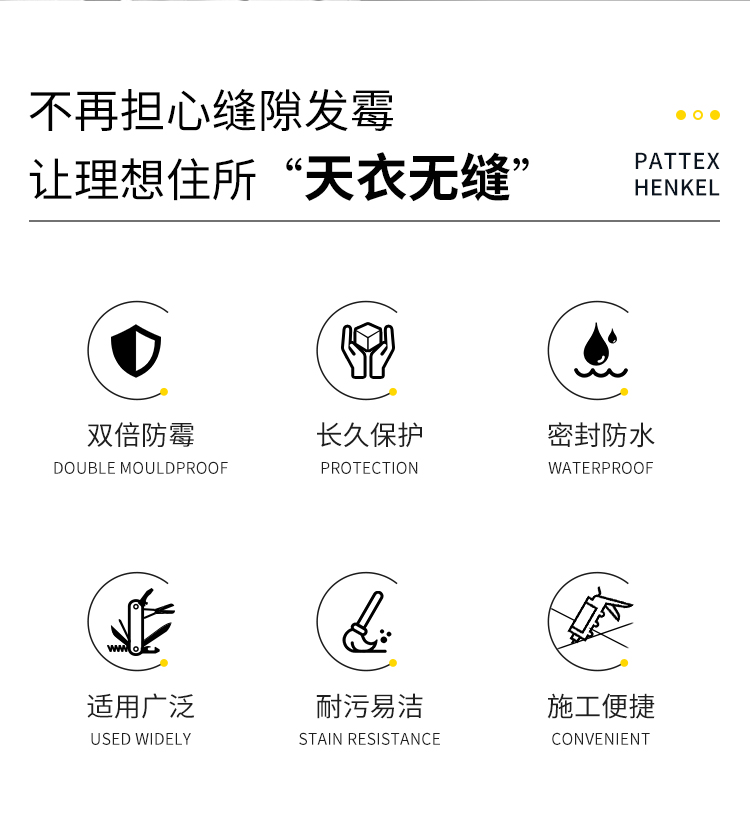 不再担心缝隙发霉
让理想住所“天衣无缝”

PATTEX
HENKEL

双倍防霉
DOUBLE MOULDPROOF

长久保护
PROTECTION

密封防水
WATERPROOF

适用广泛
USED WIDELY

耐污易洁
STAIN RESISTANCE

施工便捷
CONVENIENT