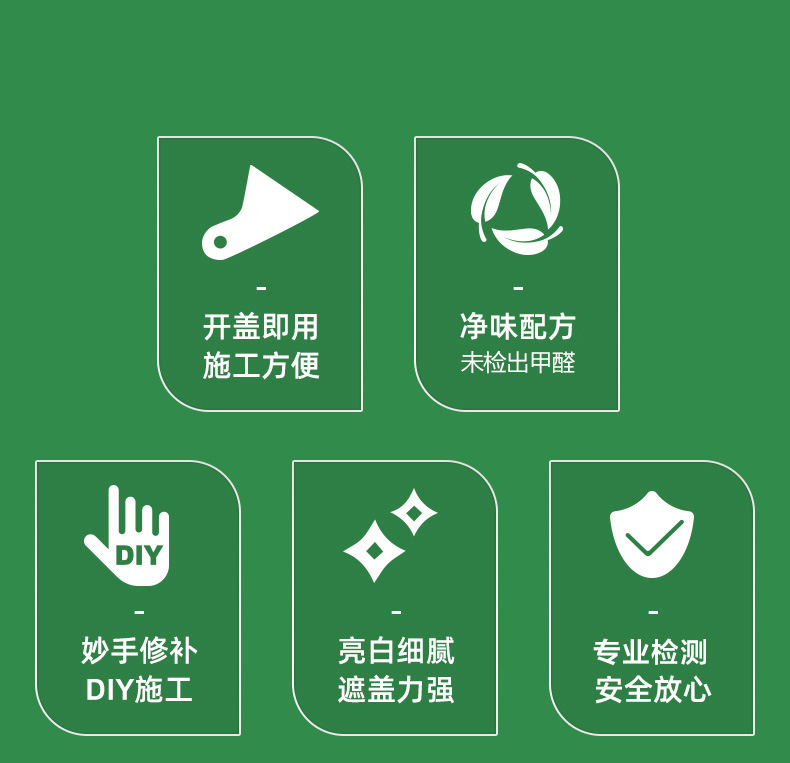 -
开盖即用
施工方便

-
净味配方
未检出甲醛

DIY
-
妙手修补
DIY施工

-
亮白细腻
遮盖力强

-
专业检测
安全放心