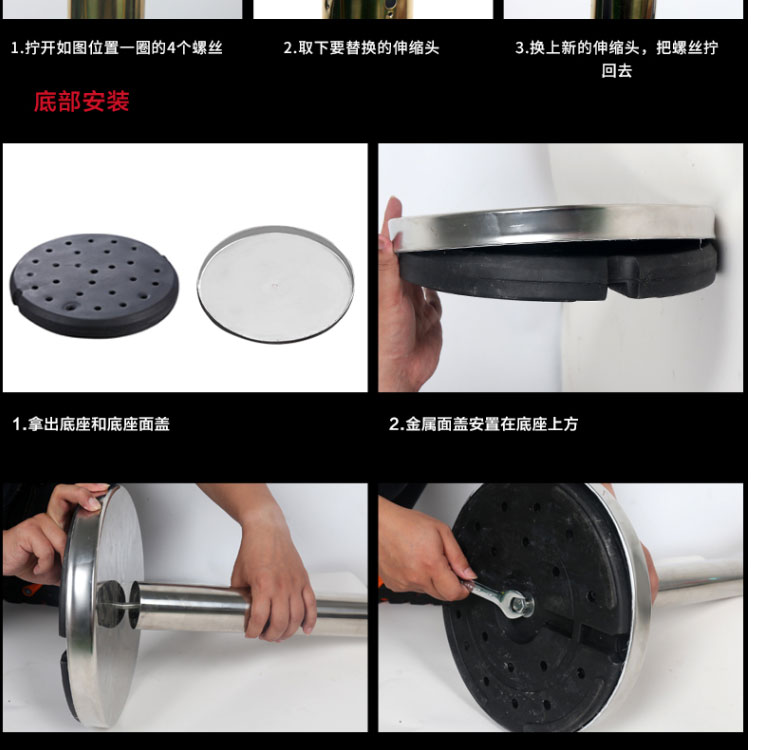 1.拧开如图位置一圈的4个螺丝

2.取下要替换的伸缩头

3.换上新的伸缩头，把螺丝拧回去

底部安装

1.拿出底座和底座面盖

2.金属面盖安置在底座上方