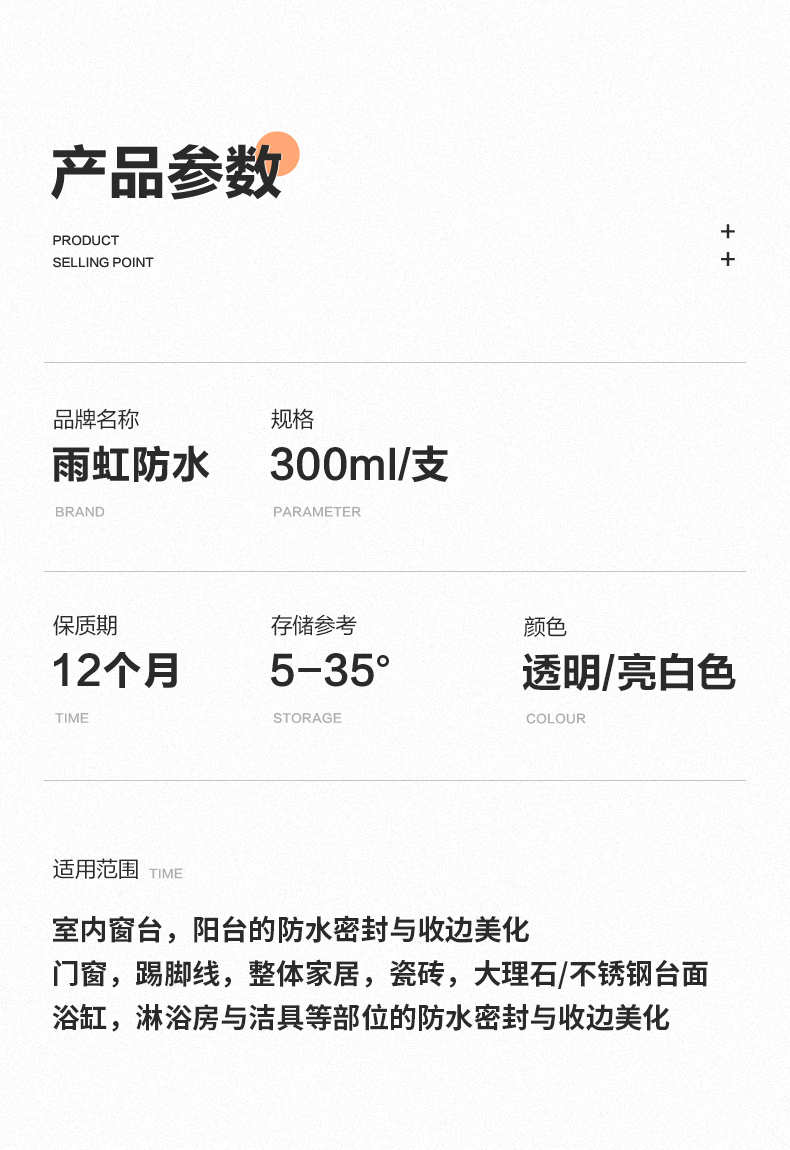 产品参数

PRODUCT
SELLING POINT

+
+

品牌名称
雨虹防水
BRAND

规格
300ml/支
PARAMETER

保质期
12个月
TIME

存储参考
5-35°
STORAGE

颜色
透明/亮白色
COLOUR

适用范围 TIME

室内窗台，阳台的防水密封与收边美化
门窗，踢脚线，整体家居，瓷砖，大理石/不锈钢台面
浴缸，淋浴房与洁具等部位的防水密封与收边美化