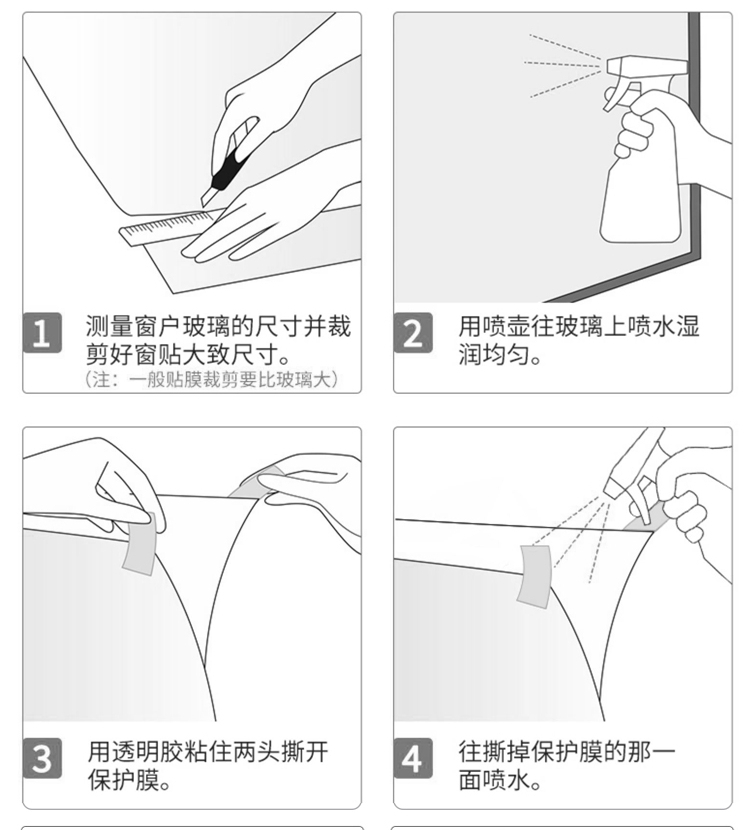 1 测量窗户玻璃的尺寸并裁剪好窗贴大致尺寸。
(注：一般贴膜裁剪要比玻璃大)

2 用喷壶往玻璃上喷水湿润均匀。

3 用透明胶粘住两头撕开保护膜。

4 往撕掉保护膜的那一面喷水。