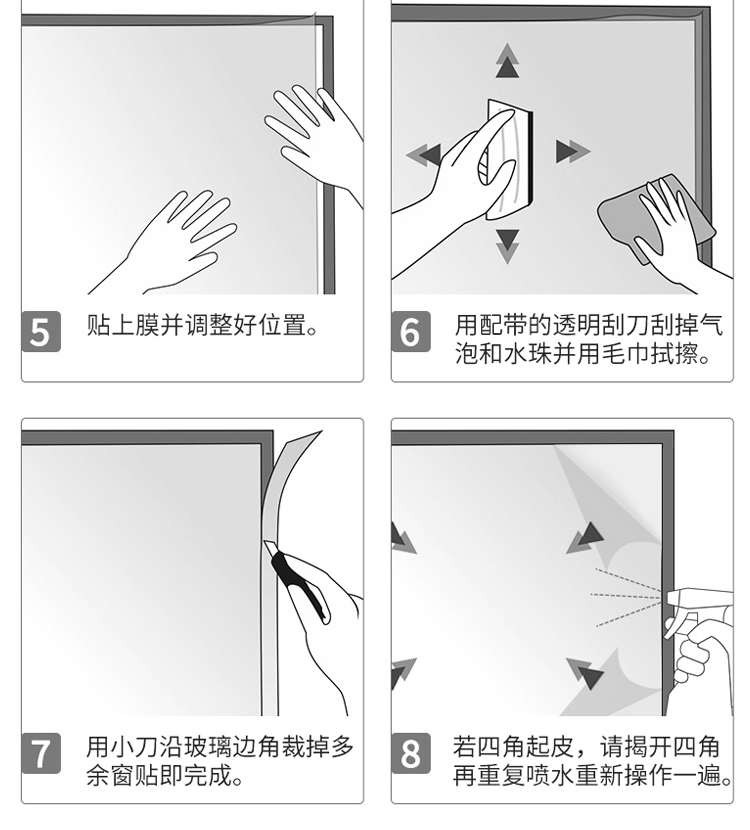 5 贴上膜并调整好位置。

6 用配带的透明刮刀刮掉气泡和水珠并用毛巾拭擦。

7 用小刀沿玻璃边角裁掉多余窗贴即完成。

8 若四角起皮，请揭开四角再重复喷水重新操作一遍。