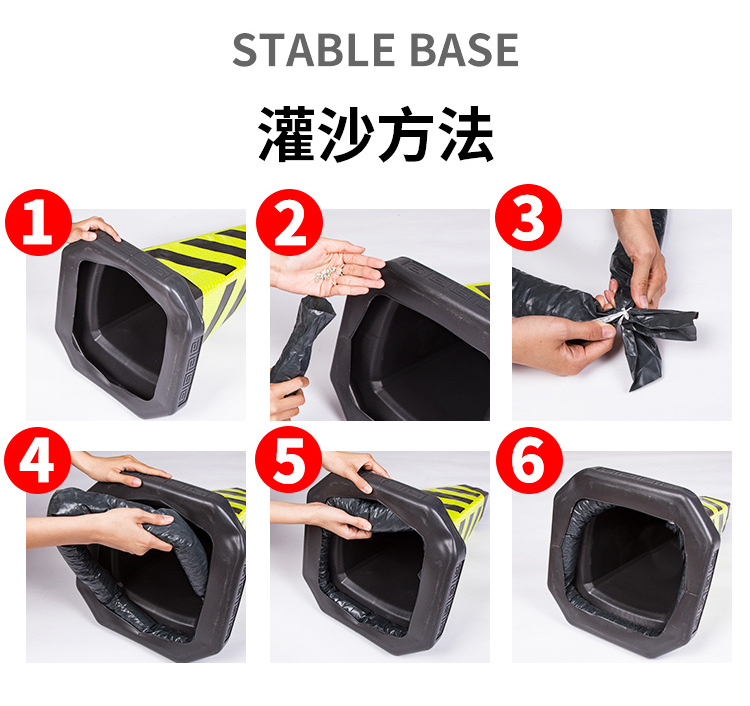 STABLE BASE

灌沙方法

1

2

3

4

5

6