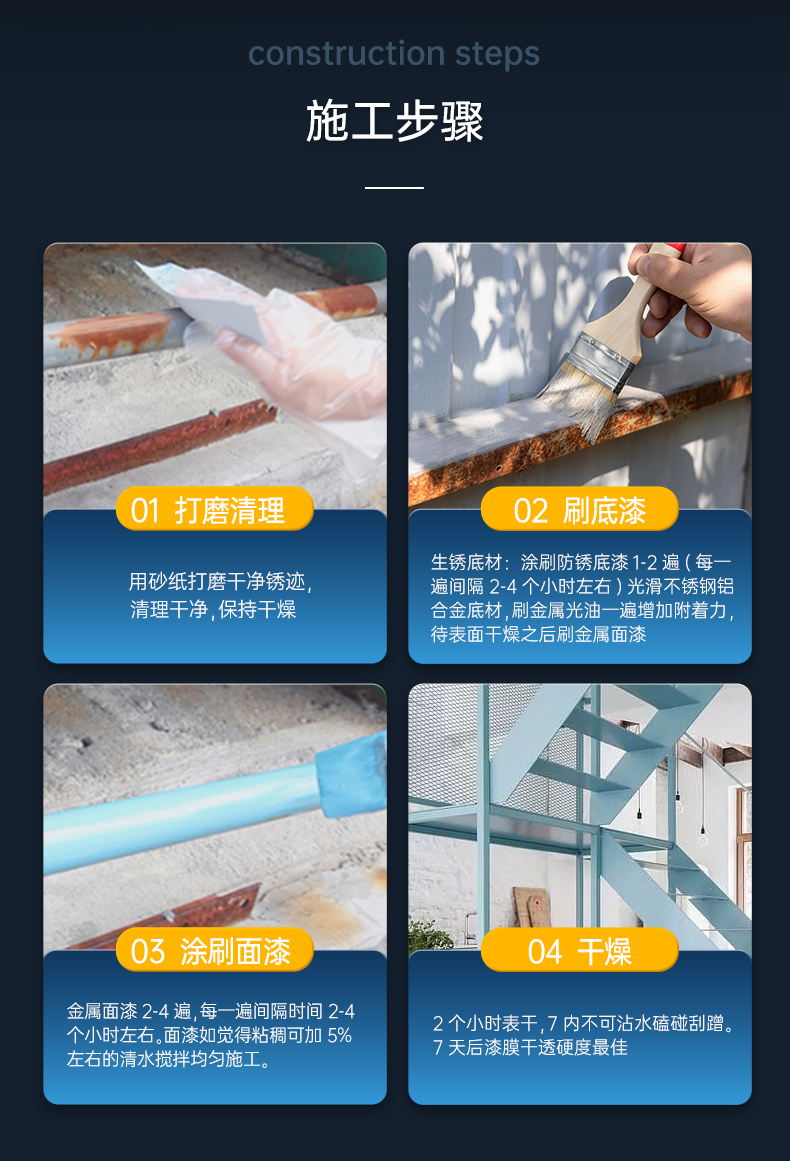 construction steps

施工步骤

01 打磨清理

用砂纸打磨干净锈迹，清理干净，保持干燥

02 刷底漆

生锈底材：涂刷防锈底漆 1-2 遍（每一遍间隔 2-4 个小时左右）光滑不锈钢铝合金底材，刷金属光油一遍增加附着力，待表面干燥之后刷金属面漆

03 涂刷面漆

金属面漆 2-4 遍，每一遍间隔时间 2-4 个小时左右。面漆如觉得粘稠可加 5% 左右的清水搅拌均匀施工。

04 干燥

2 个小时表干，7 内不可沾水磕碰刮蹭。7 天后漆膜干透硬度最佳