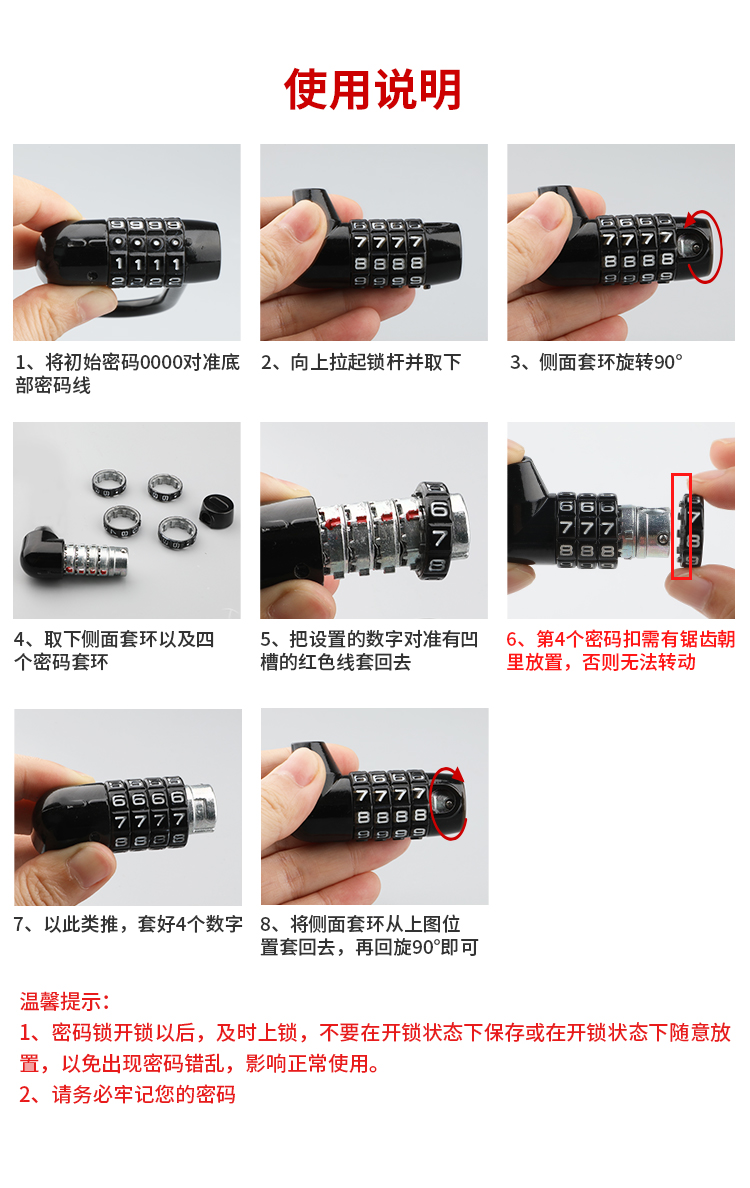 使用说明

1、将初始密码0000对准底部密码线

2、向上拉起锁杆并取下

3、侧面套环旋转90°

4、取下侧面套环以及四个密码套环

5、把设置的数字对准有凹槽的红色线套回去

6、第4个密码扣需有锯齿朝里放置，否则无法转动

7、以此类推，套好4个数字

8、将侧面套环从上图位置套回去，再回旋90°即可

温馨提示：
1、密码锁开锁以后，及时上锁，不要在开锁状态下保存或在开锁状态下随意放置，以免出现密码错乱，影响正常使用。
2、请务必牢记您的密码