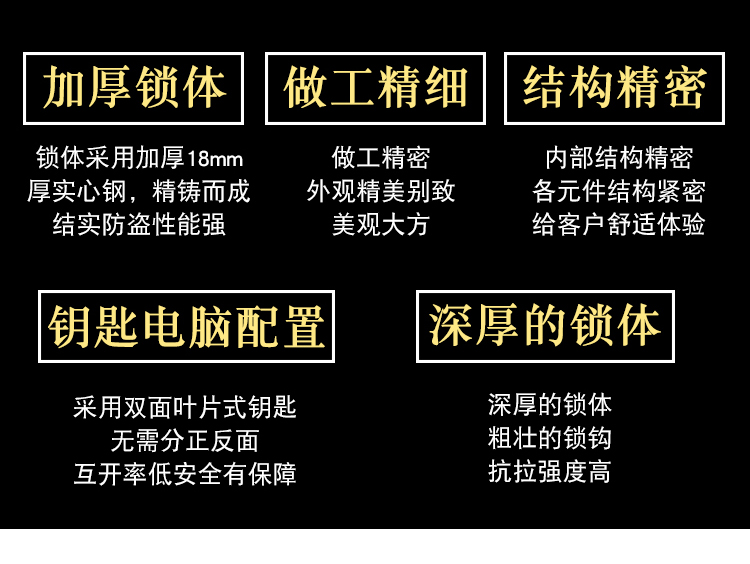 加厚锁体

锁体采用加厚18mm
厚实心钢，精铸而成
结实防盗性能强

做工精细

做工精密
外观精美别致
美观大方

结构精密

内部结构精密
各元件结构紧密
给客户舒适体验

钥匙电脑配置

采用双面叶片式钥匙
无需分正反面
互开率低安全有保障

深厚的锁体

深厚的锁体
粗壮的锁钩
抗拉强度高