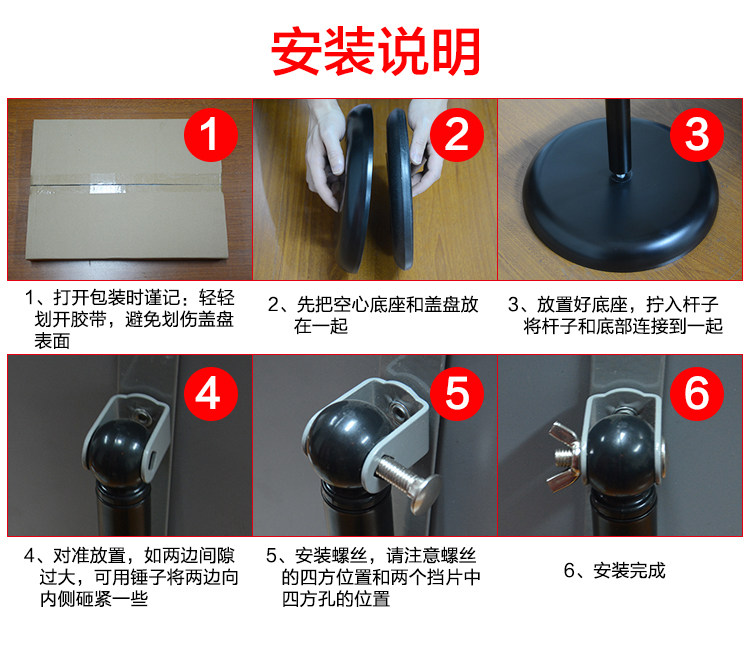 安装说明

1

2

3

1、打开包装时谨记：轻轻划开胶带，避免划伤盖盘表面

2、先把空心底座和盖盘放在一起

3、放置好底座，拧入杆子将杆子和底部连接到一起

4

5

6

4、对准放置，如两边间隙过大，可用锤子将两边向内侧砸紧一些

5、安装螺丝，请注意螺丝的四方位置和两个挡片中四方孔的位置

6、安装完成