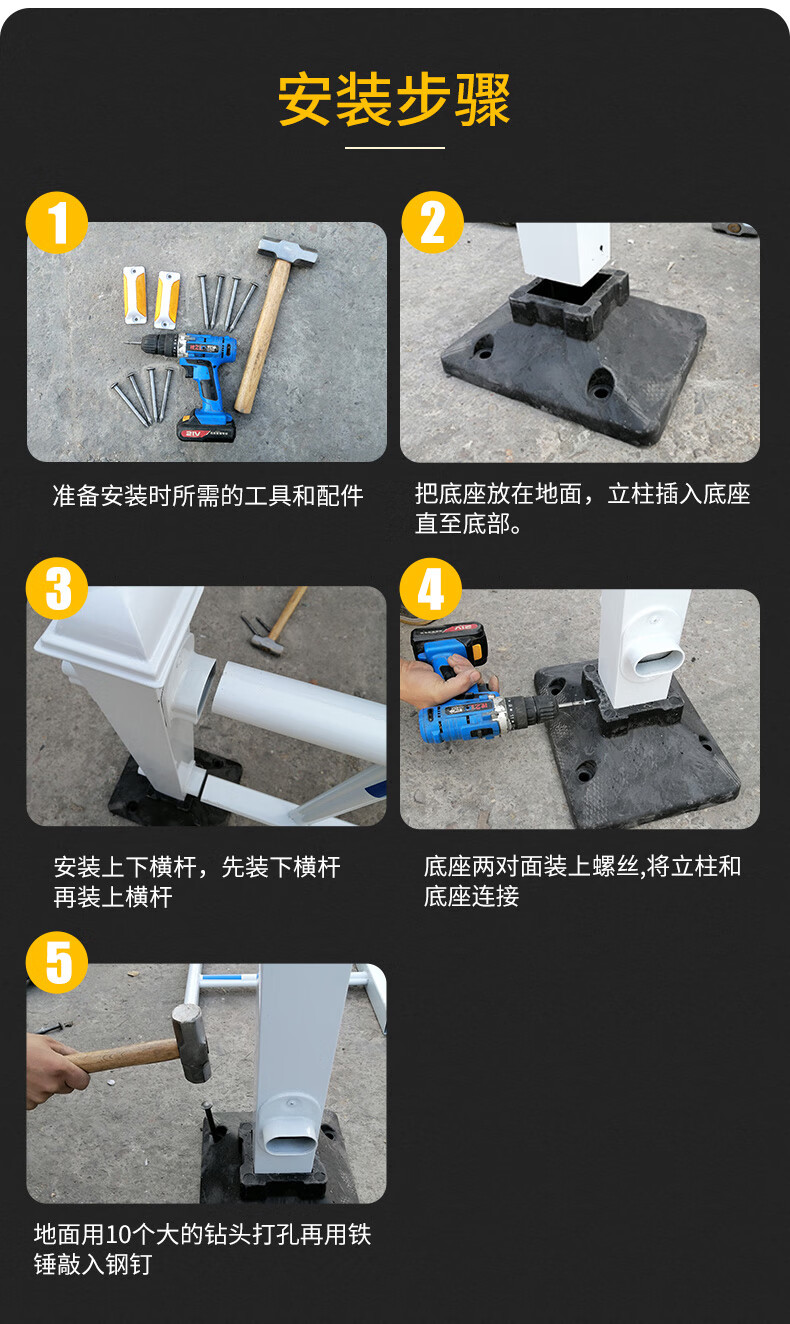 安装步骤

1

准备安装时所需的工具和配件

2

把底座放在地面，立柱插入底座直至底部。

3

安装上下横杆，先装下横杆再装上横杆

4

底座两对面装上螺丝,将立柱和底座连接

5

地面用10个大的钻头打孔再用铁锤敲入钢钉