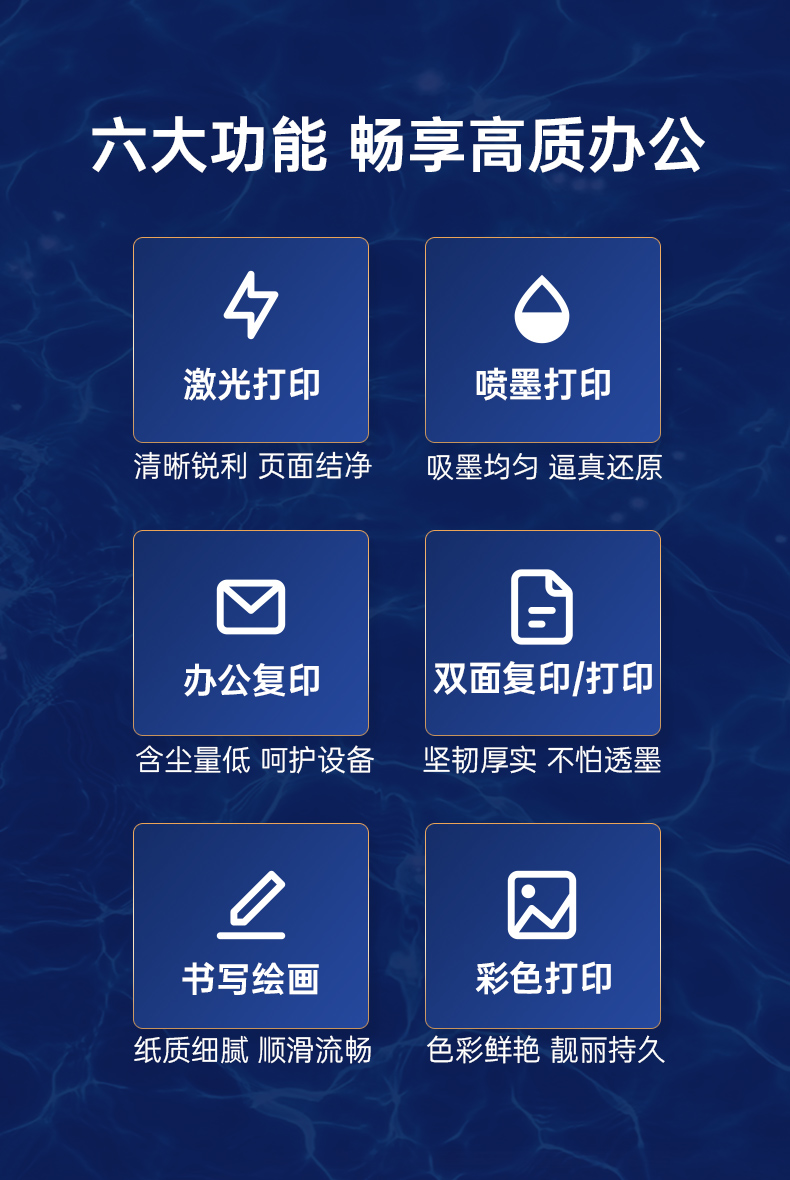 六大功能 畅享高质办公

激光打印

清晰锐利 页面结净

喷墨打印

吸墨均匀 逼真还原

办公复印

含尘量低 呵护设备

双面复印/打印

坚韧厚实 不怕透墨

书写绘画

纸质细腻 顺滑流畅

彩色打印

色彩鲜艳 靓丽持久