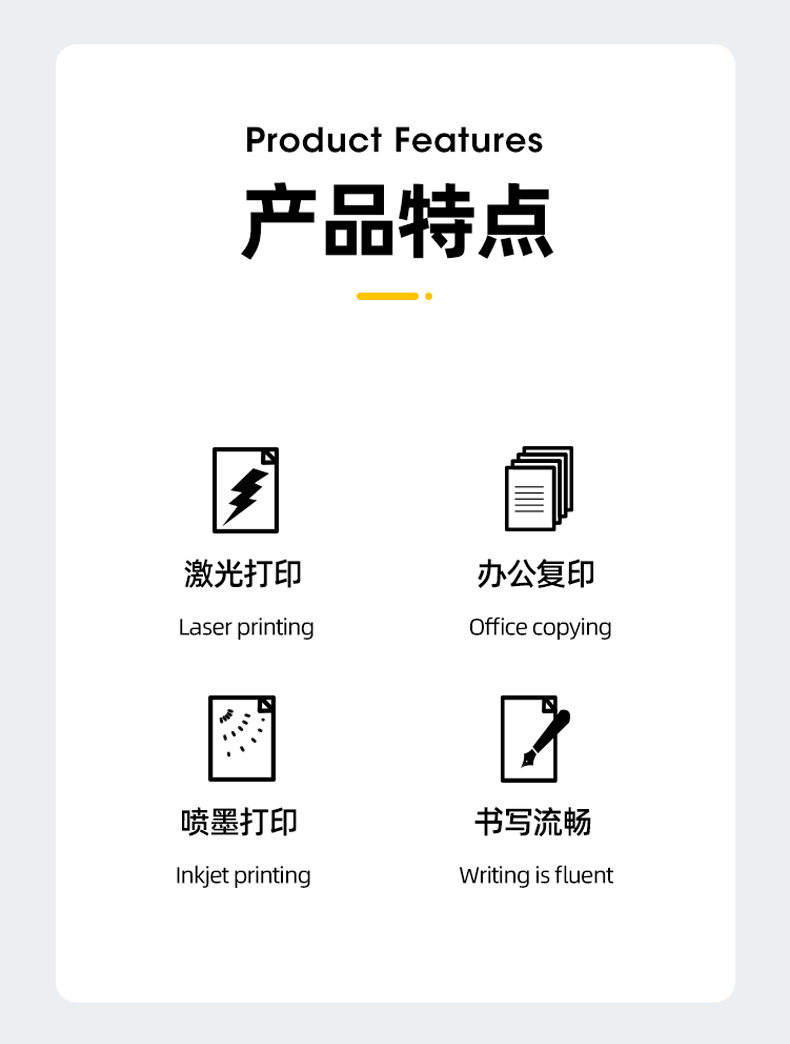 Product Features
产品特点

激光打印
Laser printing

办公复印
Office copying

喷墨打印
Inkjet printing

书写流畅
Writing is fluent