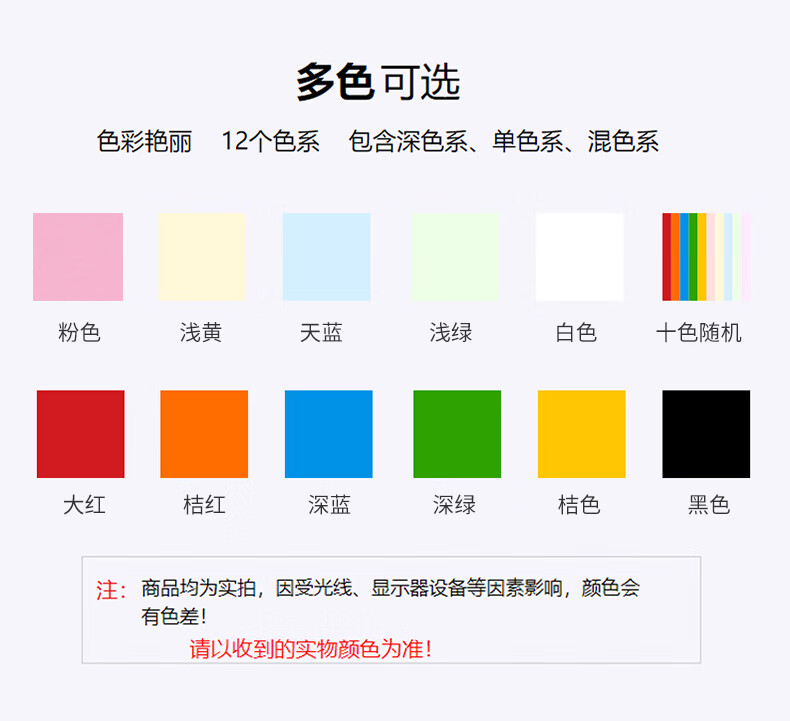 多色可选

色彩艳丽 12个色系 包含深色系、单色系、混色系

粉色 浅黄 天蓝 浅绿 白色 十色随机

大红 桔红 深蓝 深绿 桔色 黑色

注：商品均为实拍，因受光线、显示器设备等因素影响，颜色会有色差！

请以收到的实物颜色为准！