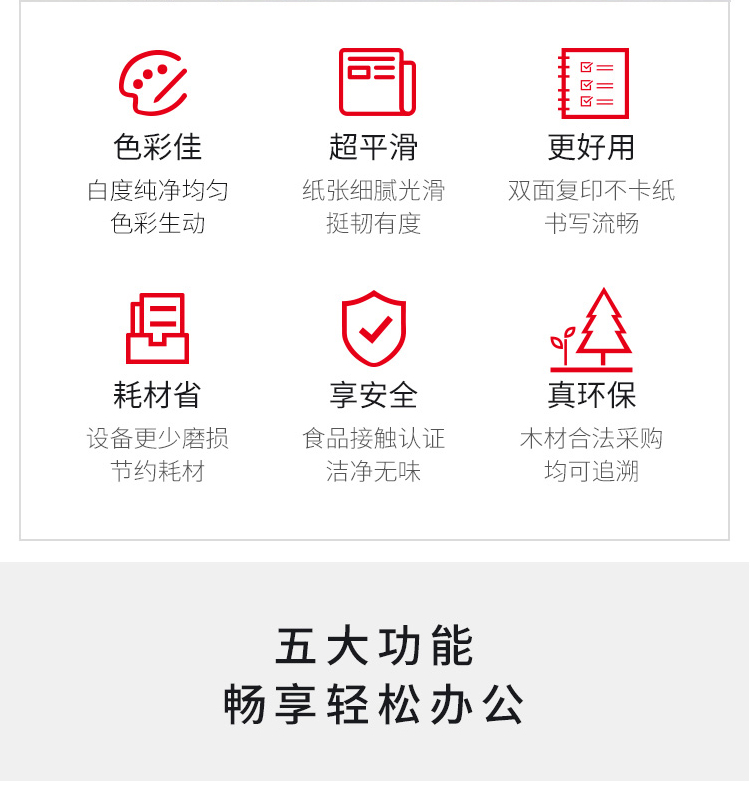 色彩佳
白度纯净均匀
色彩生动

超平滑
纸张细腻光滑
挺韧有度

更好用
双面复印不卡纸
书写流畅

耗材省
设备更少磨损
节约耗材

享安全
食品接触认证
洁净无味

真环保
木材合法采购
均可追溯

五大功能
畅享轻松办公