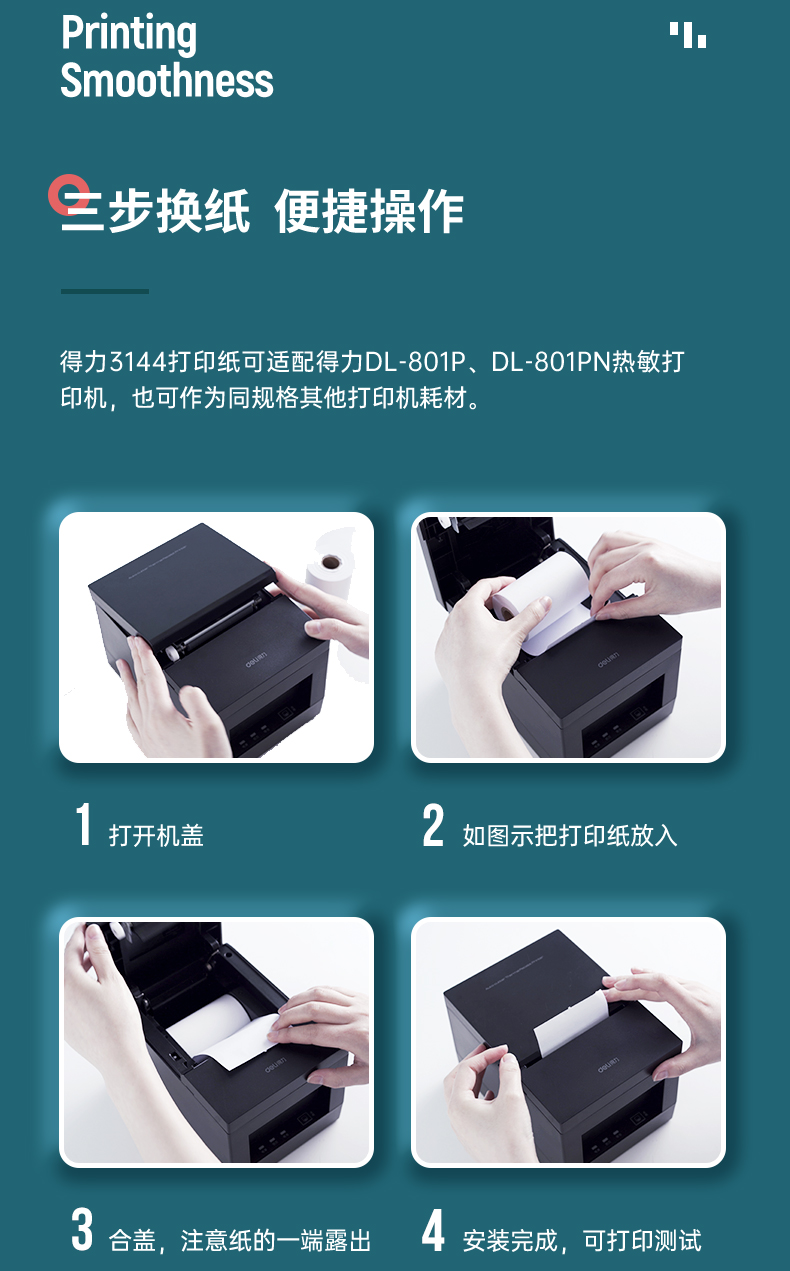 Printing Smoothness

三步换纸 便捷操作

得力3144打印纸可适配得力DL-801P、DL-801PN热敏打印机，也可作为同规格其他打印机耗材。

1 打开机盖

2 如图示把打印纸放入

3 合盖，注意纸的一端露出

4 安装完成，可打印测试