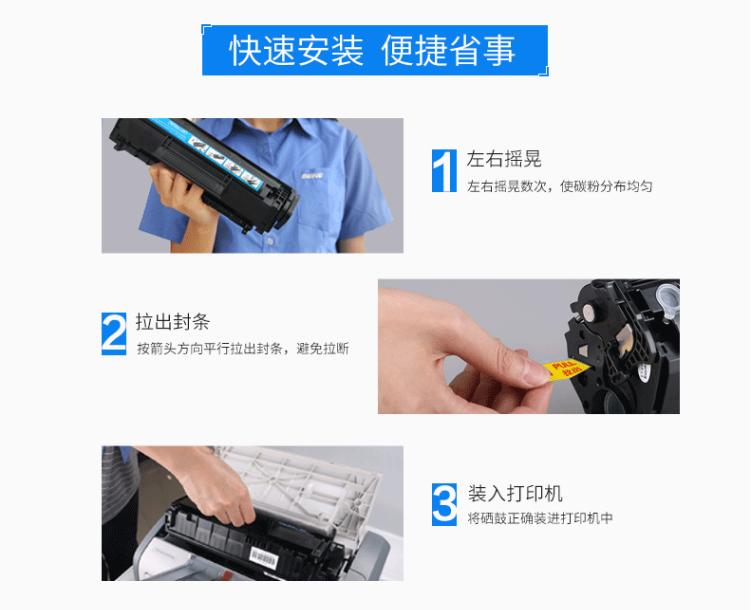 快速安装 便捷省事

1 左右摇晃
左右摇晃数次，使碳粉分布均匀

2 拉出封条
按箭头方向平行拉出封条，避免拉断

PULL
拉出

3 装入打印机
将硒鼓正确装进打印机中