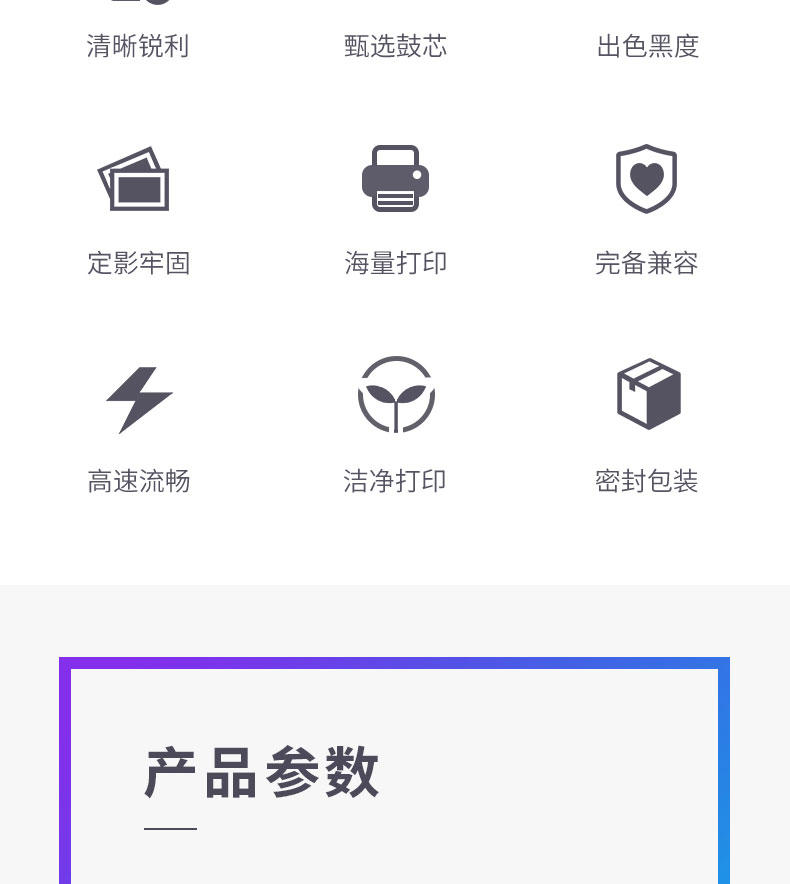 清晰锐利 甄选鼓芯 出色黑度

定影牢固 海量打印 完备兼容

高速流畅 洁净打印 密封包装

产品参数