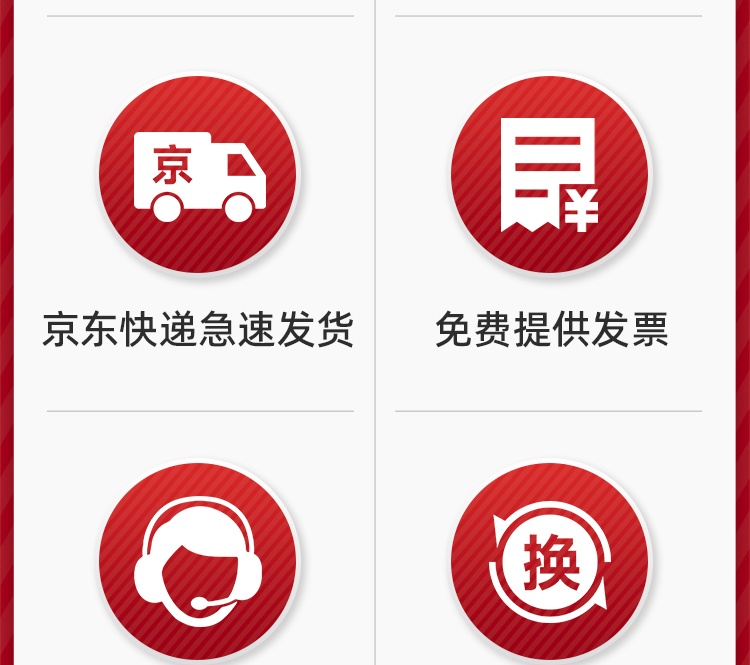 京

京东快递急速发货

¥

免费提供发票

换