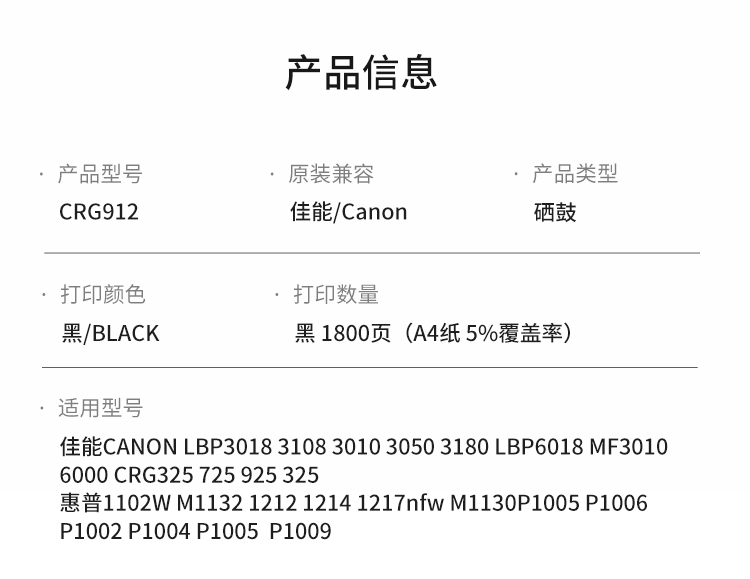 产品信息

· 产品型号
CRG912

· 原装兼容
佳能/Canon

· 产品类型
硒鼓

· 打印颜色
黑/BLACK

· 打印数量
黑 1800页（A4纸 5%覆盖率）

· 适用型号
佳能CANON LBP3018 3108 3010 3050 3180 LBP6018 MF3010 6000 CRG325 725 925 325
惠普1102W M1132 1212 1214 1217nfw M1130P1005 P1006 P1002 P1004 P1005 P1009