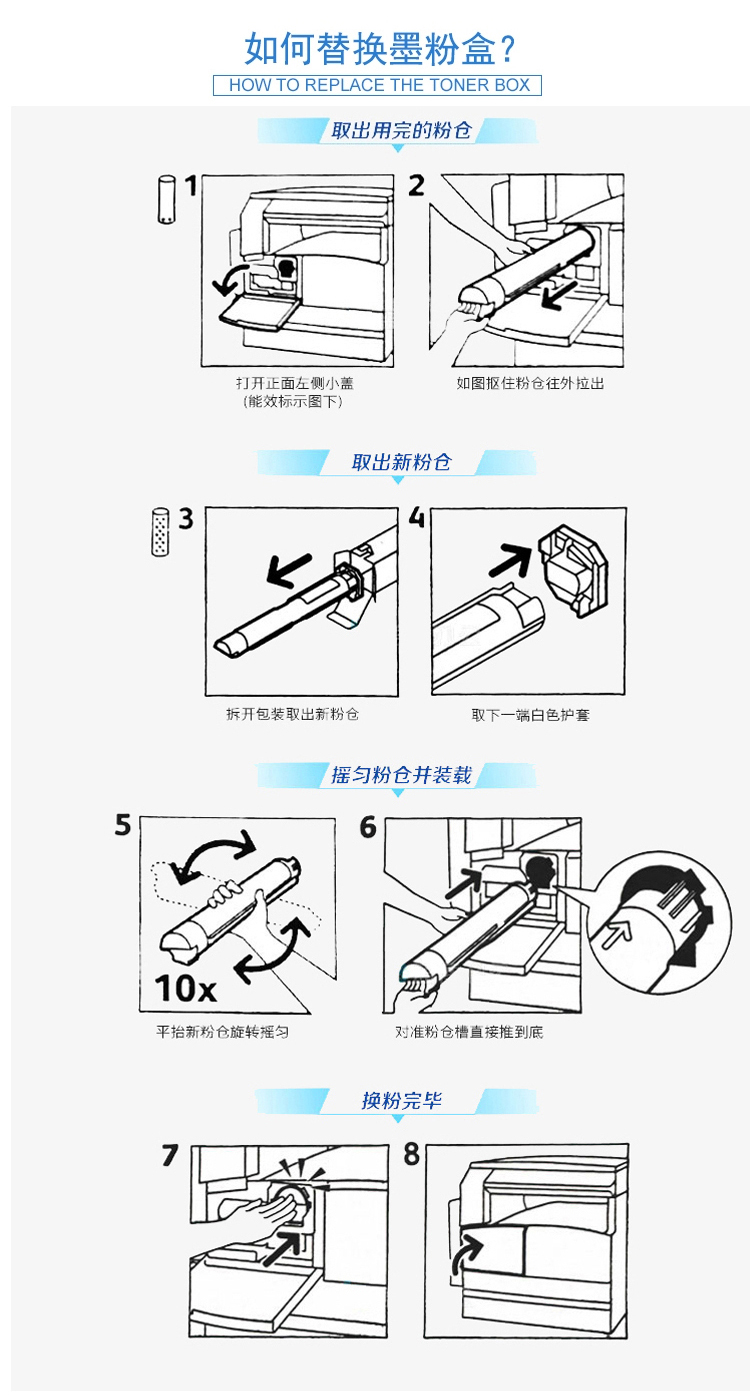 如何替换墨粉盒？
HOW TO REPLACE THE TONER BOX

取出用完的粉仓

1

2

打开正面左侧小盖
（能效标示图下）

如图抠住粉仓往外拉出

取出新粉仓

3

4

拆开包装取出新粉仓

取下一端白色护套

摇匀粉仓并装载

5

10x

6

平抬新粉仓旋转摇匀

对准粉仓槽直接推到底

换粉完毕

7

8