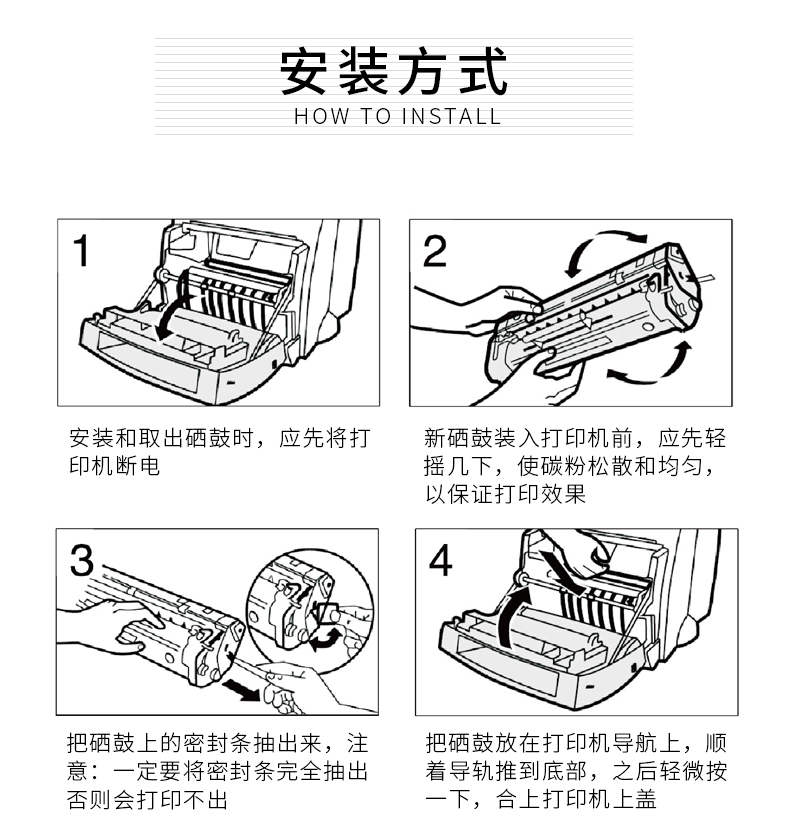 安装方式
HOW TO INSTALL

1

安装和取出硒鼓时，应先将打印机断电

2

新硒鼓装入打印机前，应先轻摇几下，使碳粉松散和均匀，以保证打印效果

3

把硒鼓上的密封条抽出来，注意：一定要将密封条完全抽出否则会打印不出

4

把硒鼓放在打印机导航上，顺着导轨推到底部，之后轻微按一下，合上打印机上盖