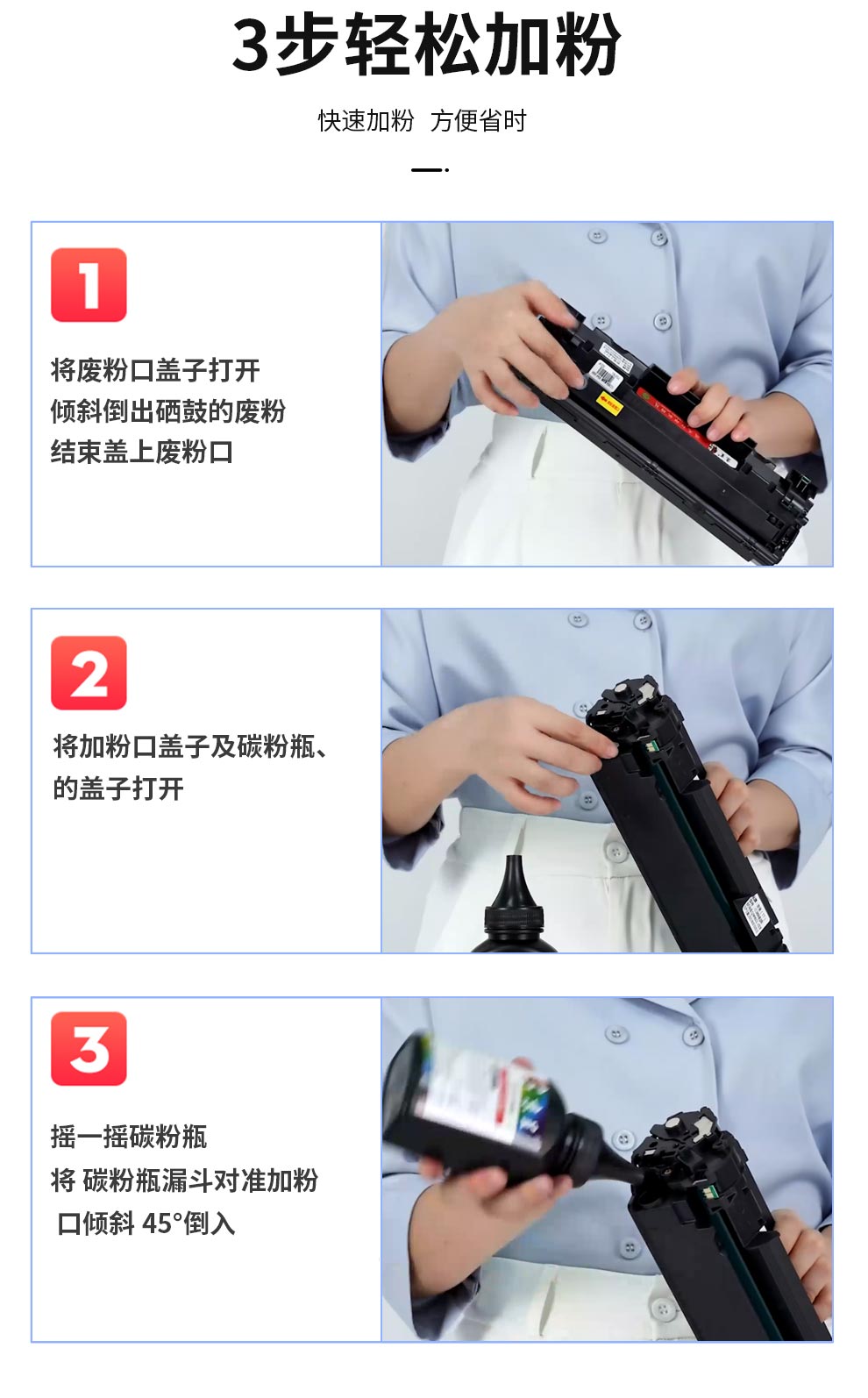 3步轻松加粉

快速加粉 方便省时

1

将废粉口盖子打开
倾斜倒出硒鼓的废粉
结束盖上废粉口

2

将加粉口盖子及碳粉瓶、
的盖子打开

3

摇一摇碳粉瓶
将 碳粉瓶漏斗对准加粉
口倾斜 45°倒入