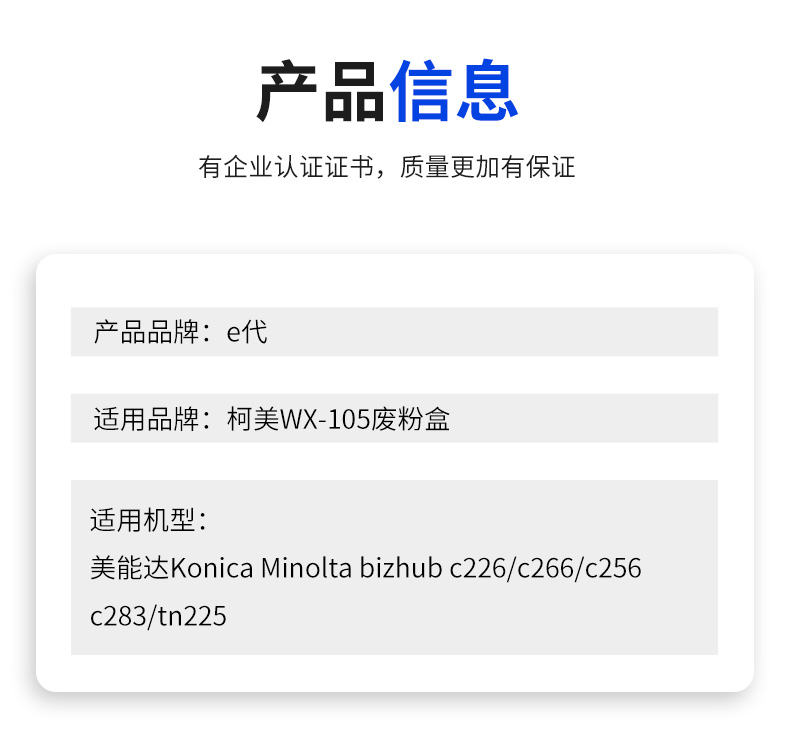 产品信息

有企业认证证书，质量更加有保证

产品品牌：e代

适用品牌：柯美WX-105废粉盒

适用机型：
美能达Konica Minolta bizhub c226/c266/c256 c283/tn225