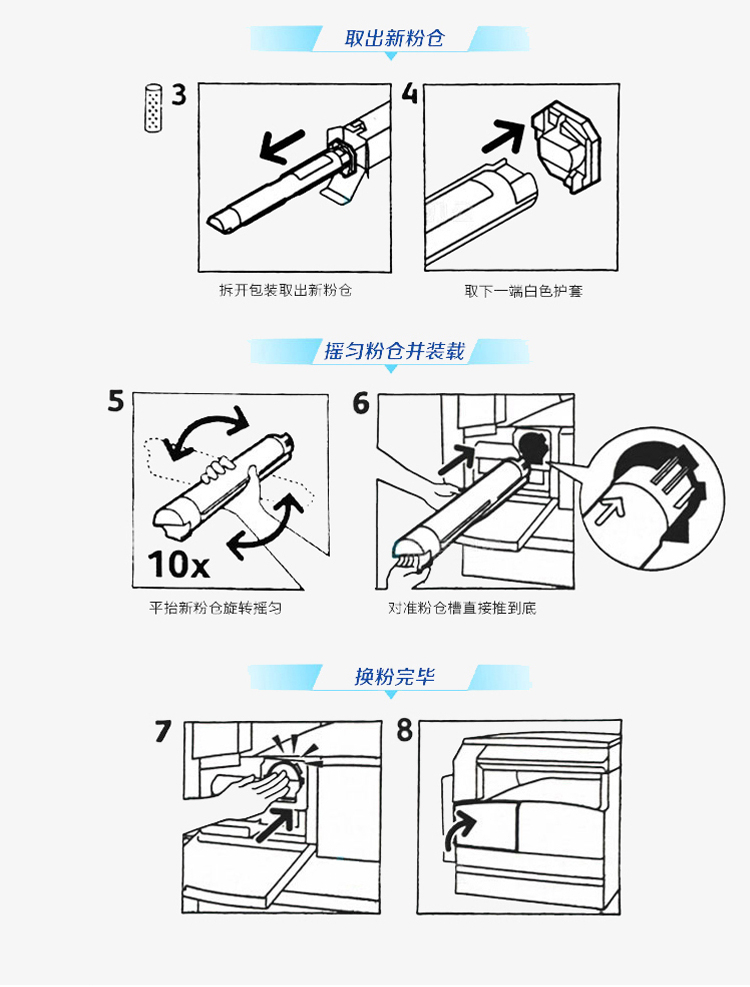 取出新粉仓

3

4

拆开包装取出新粉仓

取下一端白色护套

摇匀粉仓并装载

5

10x

6

平抬新粉仓旋转摇匀

对准粉仓槽直接推到底

换粉完毕

7

8