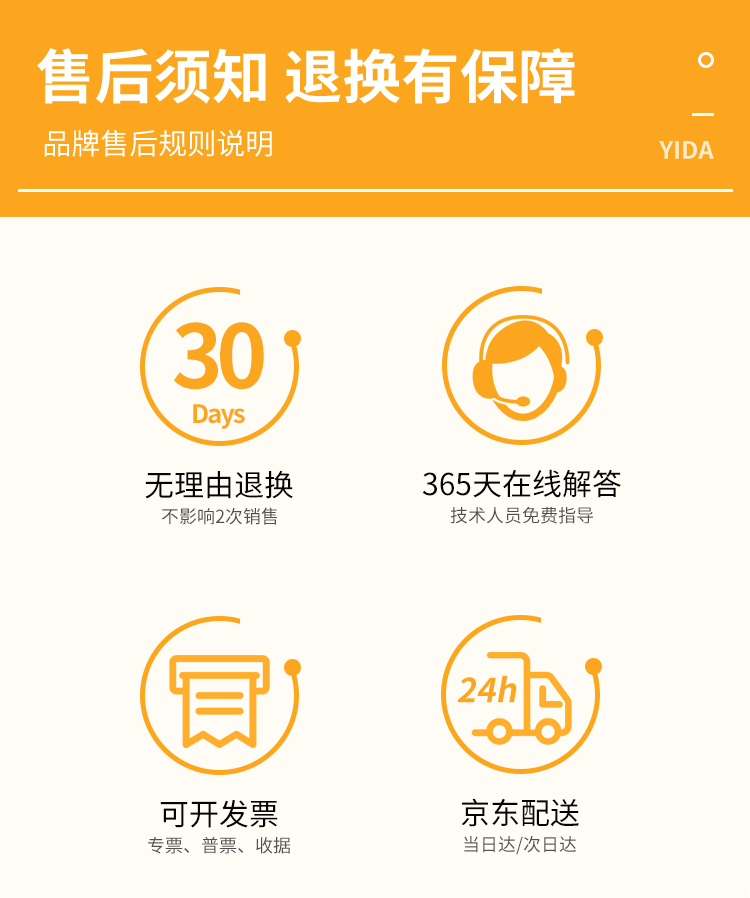 售后须知 退换有保障

品牌售后规则说明

YIDA

30
Days

无理由退换
不影响2次销售

365天在线解答
技术人员免费指导

可开发票
专票、普票、收据

24h

京东配送
当日达/次日达