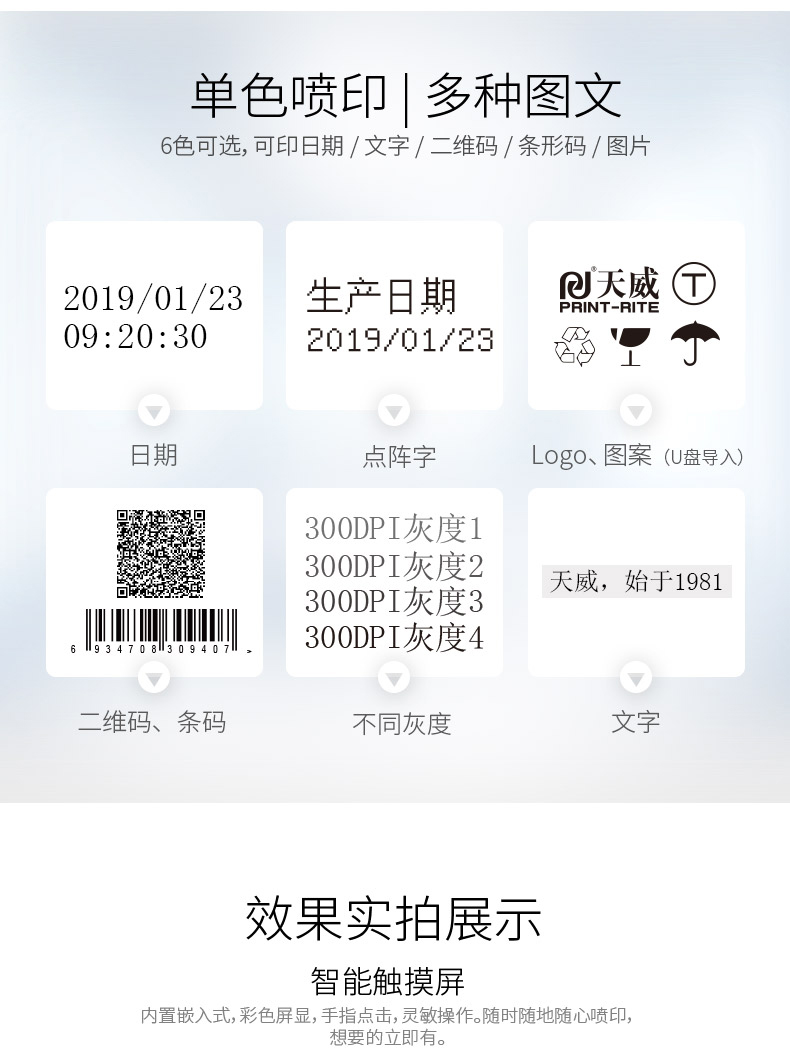 单色喷印 | 多种图文
6色可选,可印日期 / 文字 / 二维码 / 条形码 / 图片

2019/01/23
09:20:30

日期

生产日期
2019/01/23

点阵字

天威
PRINT-RITE
T

Logo、图案 (U盘导入)

6 934708 309407 >

二维码、条码

300DPI灰度1
300DPI灰度2
300DPI灰度3
300DPI灰度4

不同灰度

天威，始于1981

文字

效果实拍展示

智能触摸屏

内置嵌入式,彩色屏显,手指点击,灵敏操作。随时随地随心喷印,想要的立即有。