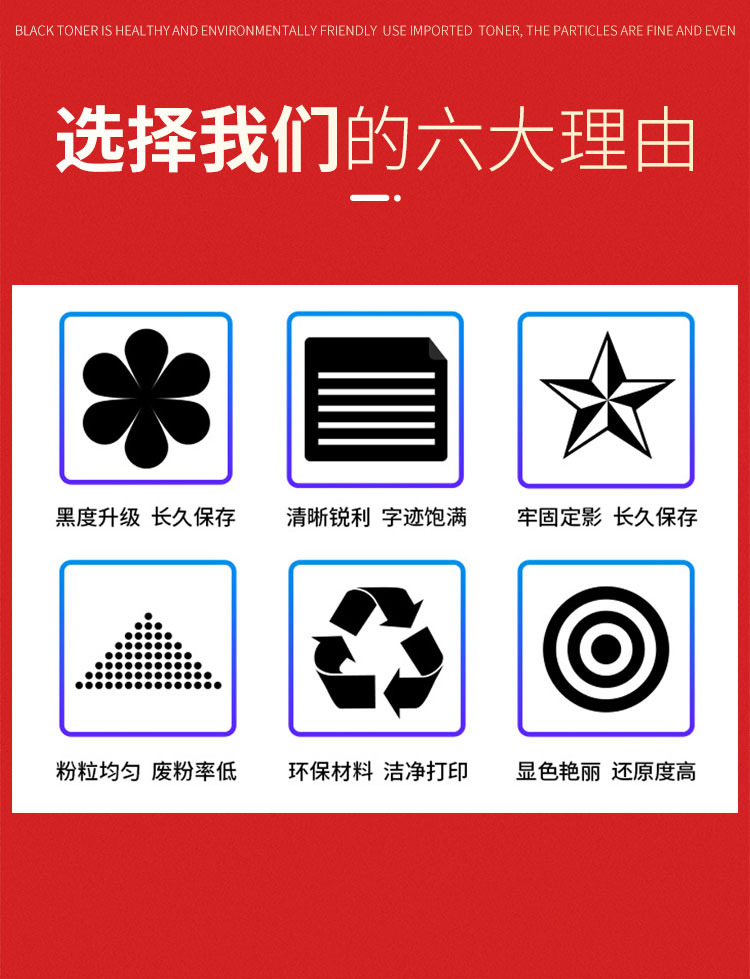 BLACK TONER IS HEALTHY AND ENVIRONMENTALLY FRIENDLY USE IMPORTED TONER, THE PARTICLES ARE FINE AND EVEN

选择我们的六大理由

黑度升级 长久保存

清晰锐利 字迹饱满

牢固定影 长久保存

粉粒均匀 废粉率低

环保材料 洁净打印

显色艳丽 还原度高