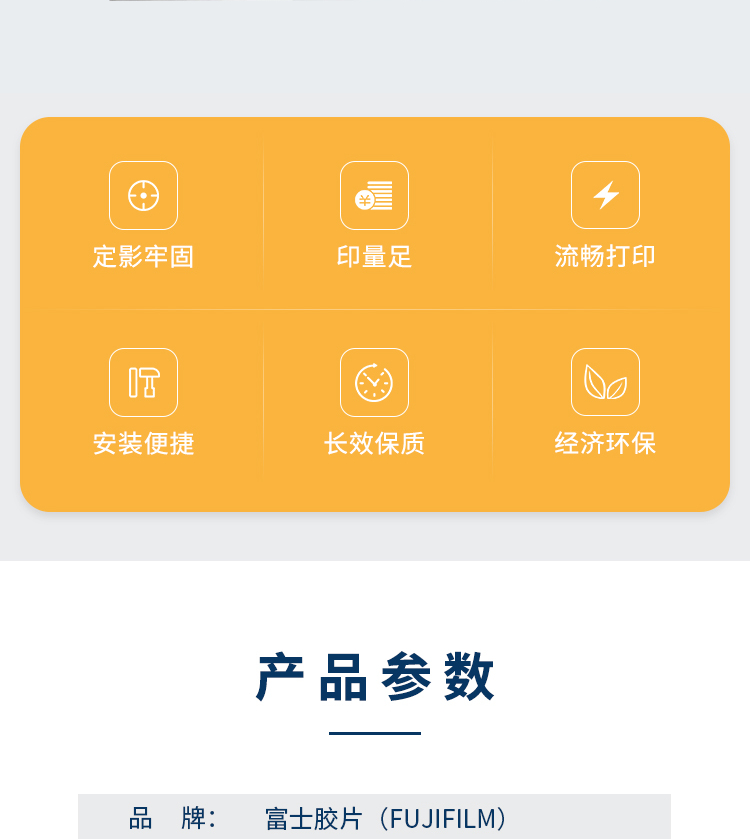 定影牢固

印量足

流畅打印

安装便捷

长效保质

经济环保

产品参数

品 牌： 富士胶片（FUJIFILM）