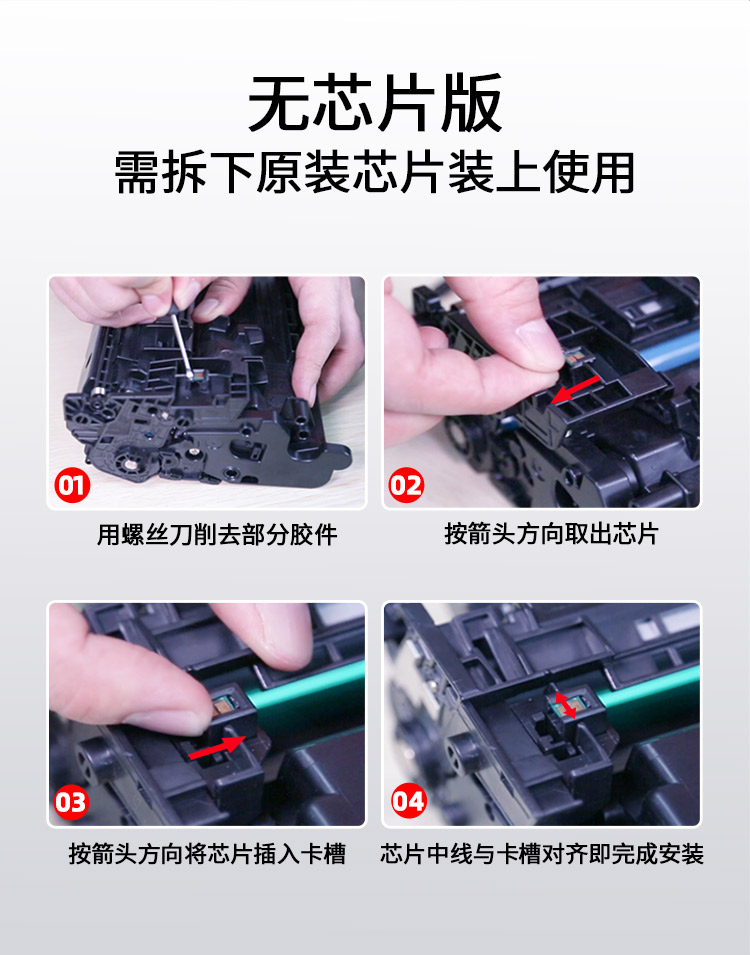 无芯片版
需拆下原装芯片装上使用

01
用螺丝刀削去部分胶件

02
按箭头方向取出芯片

03
按箭头方向将芯片插入卡槽

04
芯片中线与卡槽对齐即完成安装