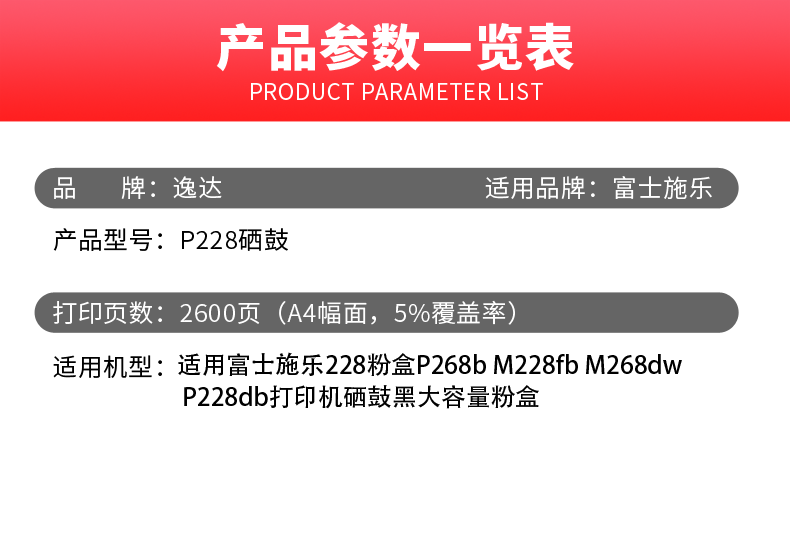 产品参数一览表
PRODUCT PARAMETER LIST

品　牌：逸达　　适用品牌：富士施乐

产品型号：P228硒鼓

打印页数：2600页（A4幅面，5%覆盖率）

适用机型：适用富士施乐228粉盒P268b M228fb M268dw P228db打印机硒鼓黑大容量粉盒