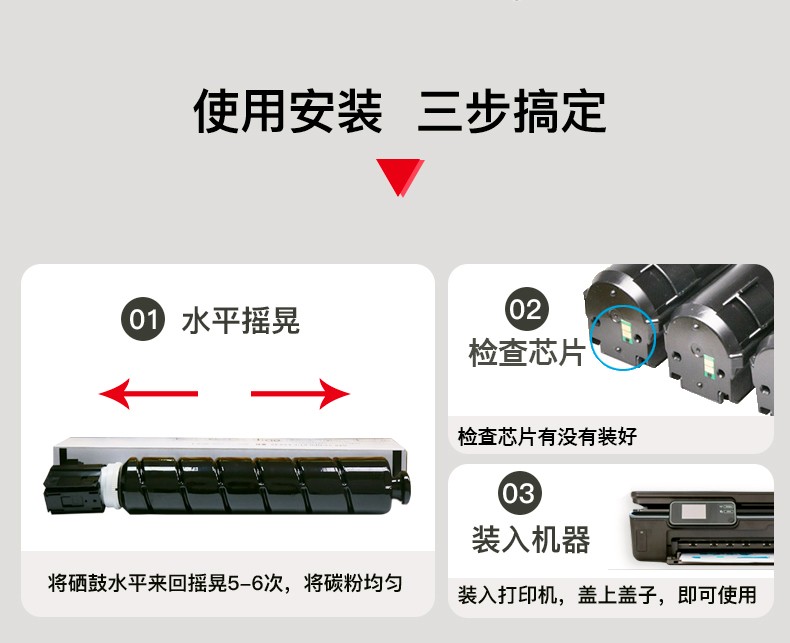 使用安装 三步搞定

01 水平摇晃

将硒鼓水平来回摇晃5-6次，将碳粉均匀

02 检查芯片

检查芯片有没有装好

03 装入机器

装入打印机，盖上盖子，即可使用