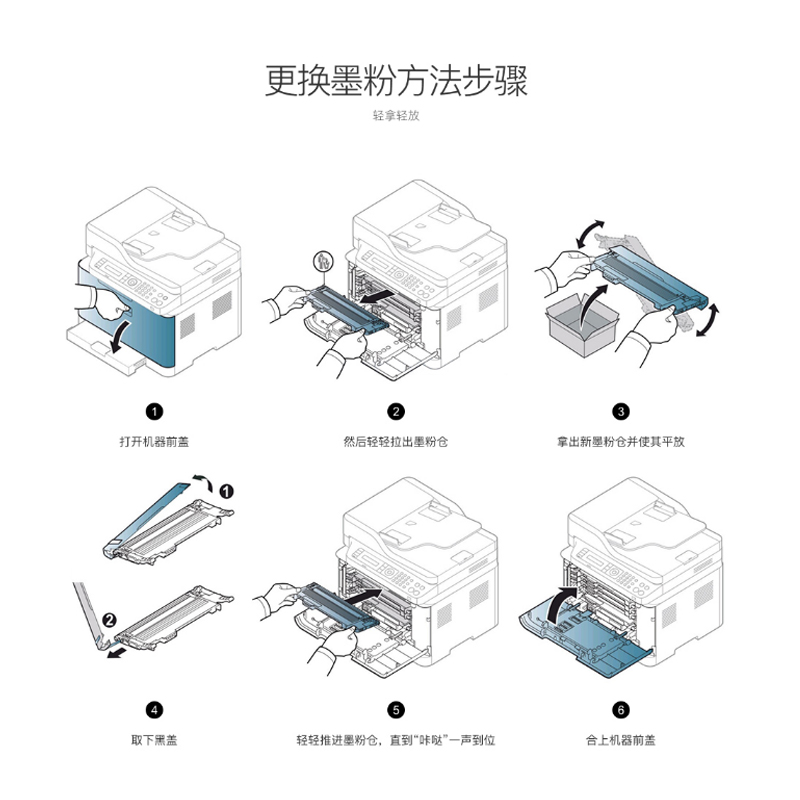 更换墨粉方法步骤

轻拿轻放

1

打开机器前盖

2

然后轻轻拉出墨粉仓

3

拿出新墨粉仓并使其平放

1

2

4

取下黑盖

5

轻轻推进墨粉仓，直到“咔哒”一声到位

6

合上机器前盖