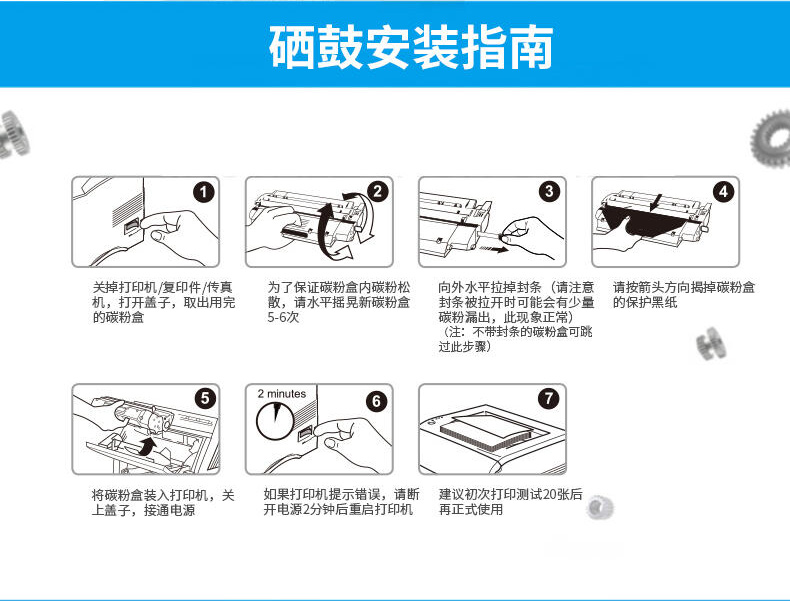 硒鼓安装指南

1
关掉打印机/复印件/传真机，打开盖子，取出用完的碳粉盒

2
为了保证碳粉盒内碳粉松散，请水平摇晃新碳粉盒5-6次

3
向外水平拉掉封条（请注意封条被拉开时可能会有少量碳粉漏出，此现象正常）
（注：不带封条的碳粉盒可跳过此步骤）

4
请按箭头方向揭掉碳粉盒的保护黑纸

5
将碳粉盒装入打印机，关上盖子，接通电源

2 minutes
6
如果打印机提示错误，请断开电源2分钟后重启打印机

7
建议初次打印测试20张后再正式使用