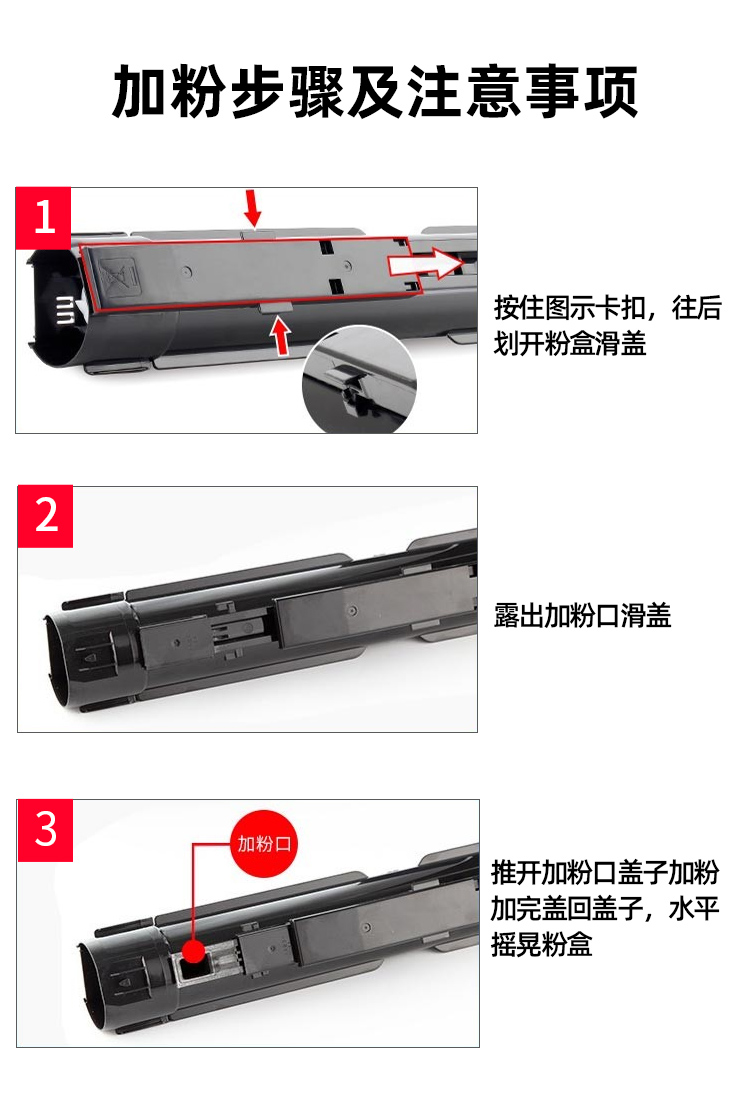 加粉步骤及注意事项

1

按住图示卡扣，往后划开粉盒滑盖

2

露出加粉口滑盖

3

加粉口

推开加粉口盖子加粉加完盖回盖子，水平摇晃粉盒