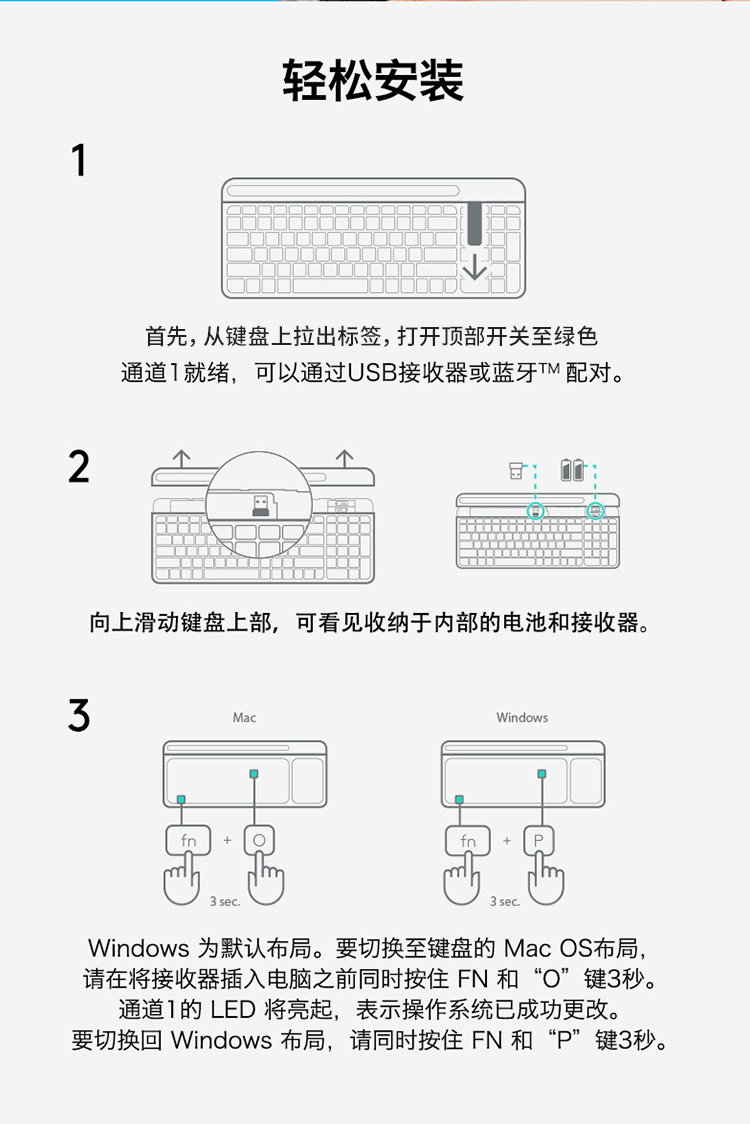 轻松安装

1

首先，从键盘上拉出标签，打开顶部开关至绿色通道1就绪，可以通过USB接收器或蓝牙™ 配对。

2

向上滑动键盘上部，可看见收纳于内部的电池和接收器。

3

Mac

fn + O

3 sec.

Windows

fn + P

3 sec.

Windows 为默认布局。要切换至键盘的 Mac OS布局，请在将接收器插入电脑之前同时按住 FN 和“O”键3秒。通道1的 LED 将亮起，表示操作系统已成功更改。要切换回 Windows 布局，请同时按住 FN 和“P”键3秒。