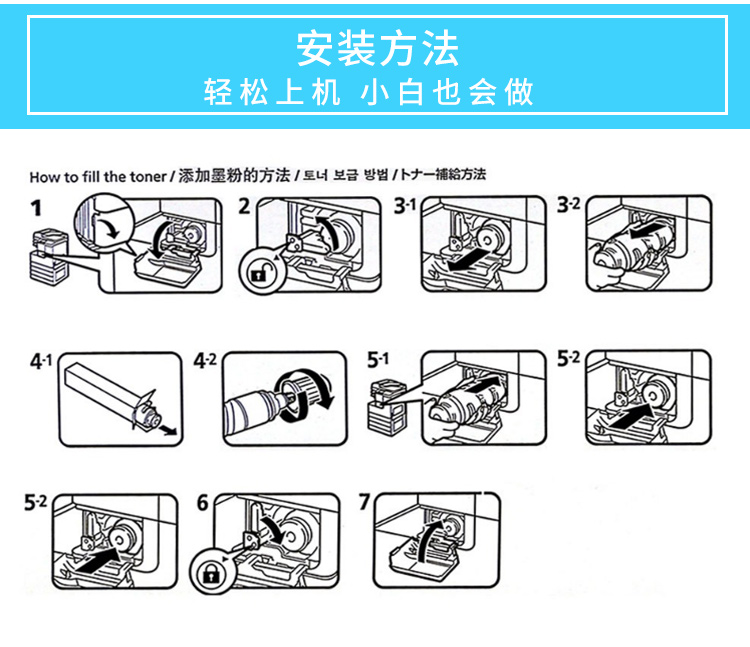 安装方法
轻松上机 小白也会做

How to fill the toner / 添加墨粉的方法 / 토너 보급 방법 / トナー補給方法

1

2

3-1

3-2

4-1

4-2

5-1

5-2

5-2

6

7