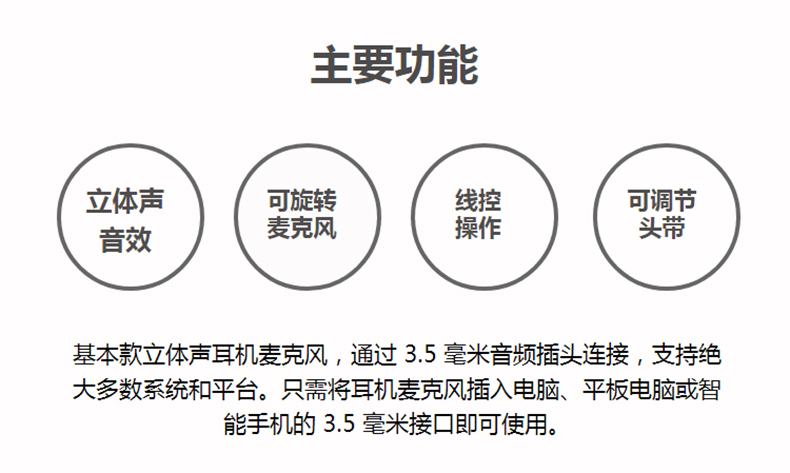 主要功能

立体声
音效

可旋转
麦克风

线控
操作

可调节
头带

基本款立体声耳机麦克风，通过3.5毫米音频插头连接，支持绝大多数系统和平台。只需将耳机麦克风插入电脑、平板电脑或智能手机的3.5毫米接口即可使用。