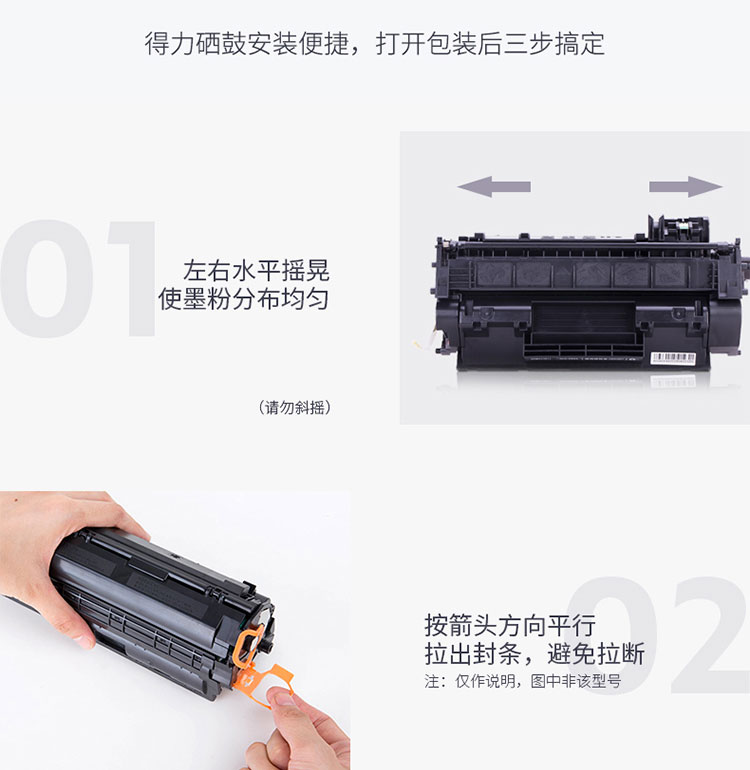 得力硒鼓安装便捷，打开包装后三步搞定

01

左右水平摇晃
使墨粉分布均匀

（请勿斜摇）

02

按箭头方向平行
拉出封条，避免拉断
注：仅作说明，图中非该型号